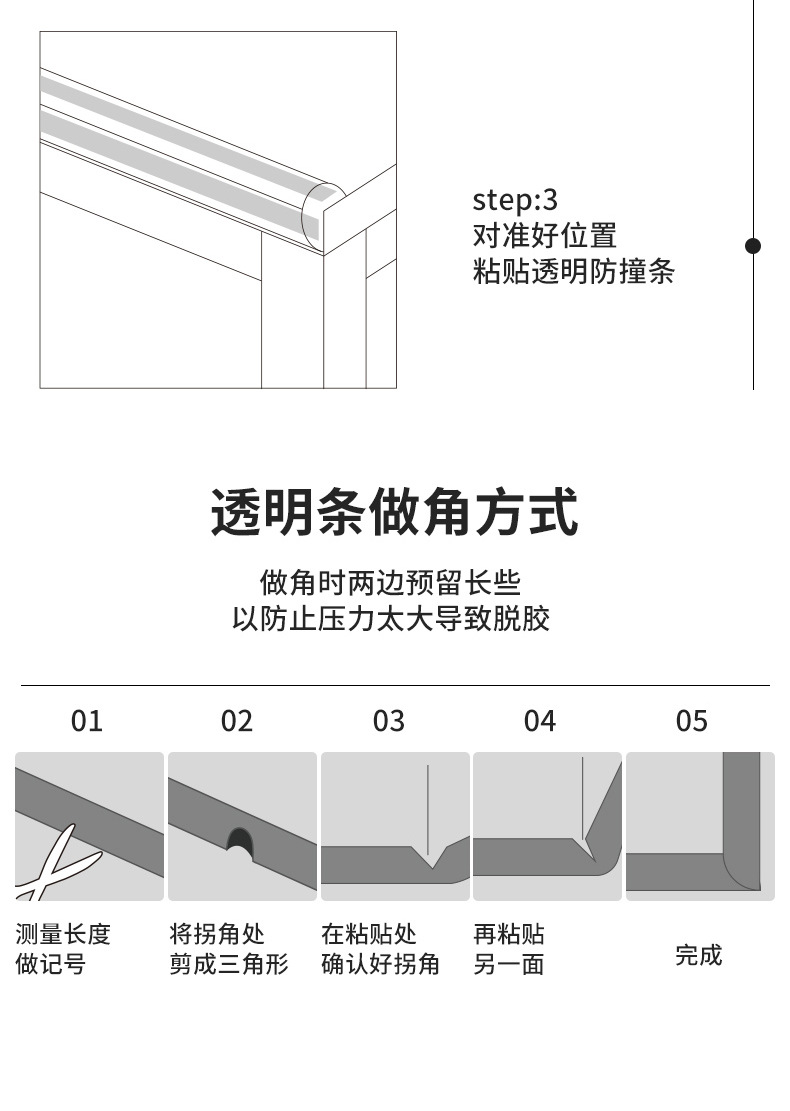 step:3
对准好位置
粘贴透明防撞条

透明条做角方式

做角时两边预留长些
以防止压力太大导致脱胶

01

测量长度
做记号

02

将拐角处
剪成三角形

03

在粘贴处
确认好拐角

04

再粘贴
另一面

05

完成