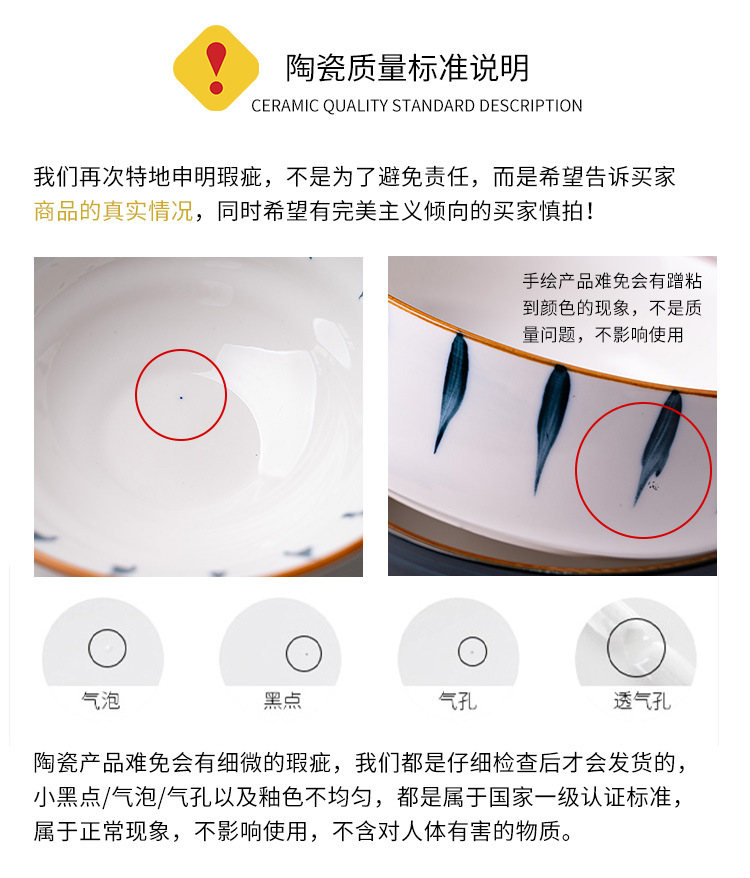 陶瓷质量标准说明
CERAMIC QUALITY STANDARD DESCRIPTION

我们再次特地申明瑕疵，不是为了避免责任，而是希望告诉买家商品的真实情况，同时希望有完美主义倾向的买家慎拍！

手绘产品难免会有蹭粘到颜色的现象，不是质量问题，不影响使用

气泡

黑点

气孔

透气孔

陶瓷产品难免会有细微的瑕疵，我们都是仔细检查后才会发货的，小黑点/气泡/气孔以及釉色不均匀，都是属于国家一级认证标准，属于正常现象，不影响使用，不含对人体有害的物质。