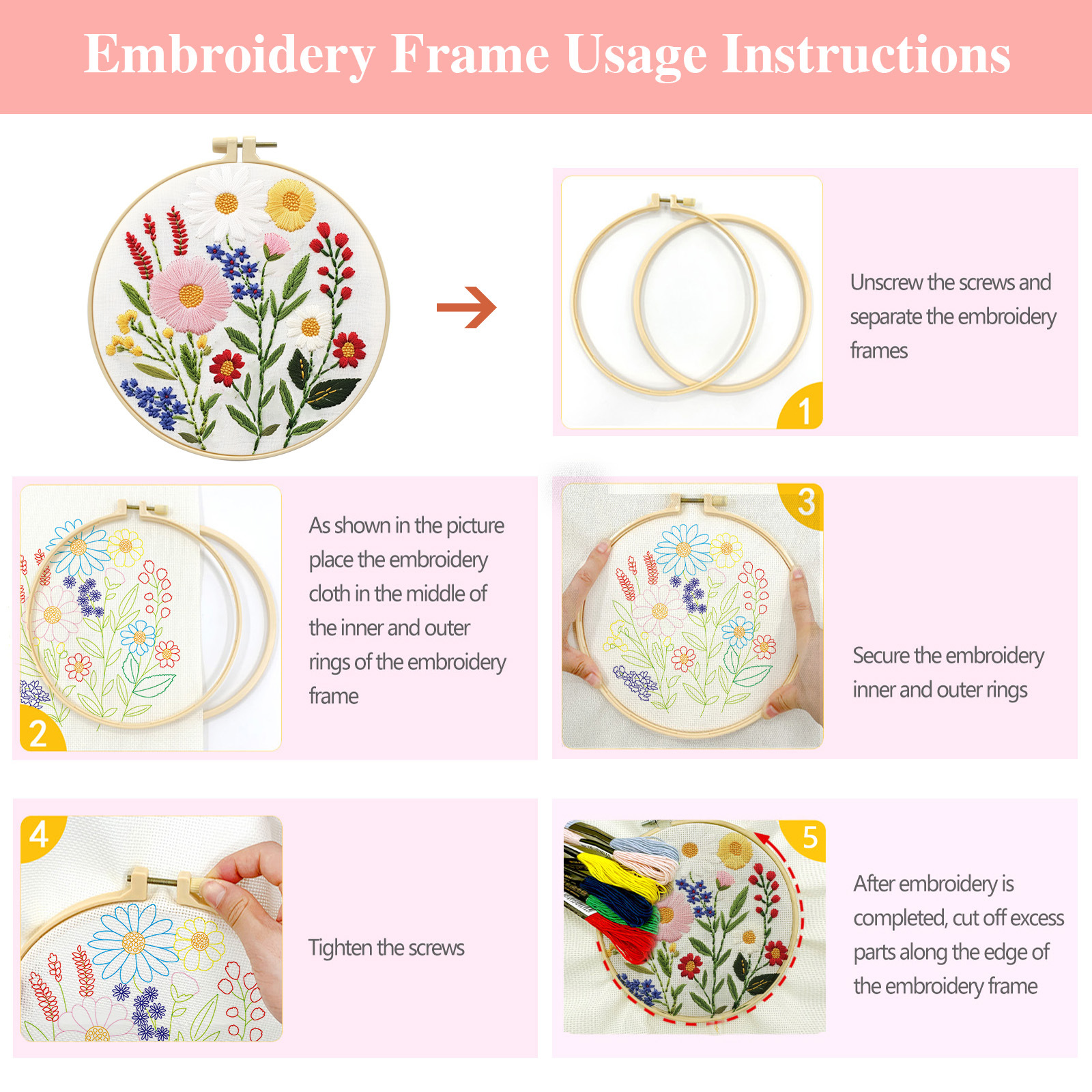 Embroidery Frame Usage Instructions

1

Unscrew the screws and separate the embroidery frames

2

As shown in the picture place the embroidery cloth in the middle of the inner and outer rings of the embroidery frame

3

Secure the embroidery inner and outer rings

4

Tighten the screws

5

After embroidery is completed, cut off excess parts along the edge of the embroidery frame