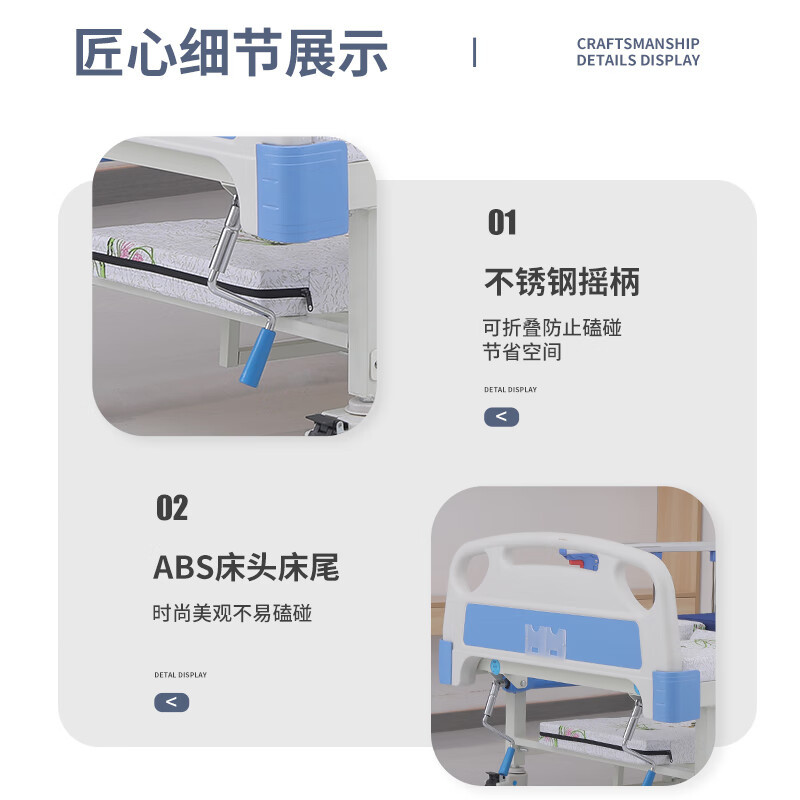 匠心细节展示

CRAFTSMANSHIP DETAILS DISPLAY

01

不锈钢摇柄

可折叠防止磕碰
节省空间

DETAL DISPLAY

<

02

ABS床头床尾

时尚美观不易磕碰

DETAL DISPLAY

<