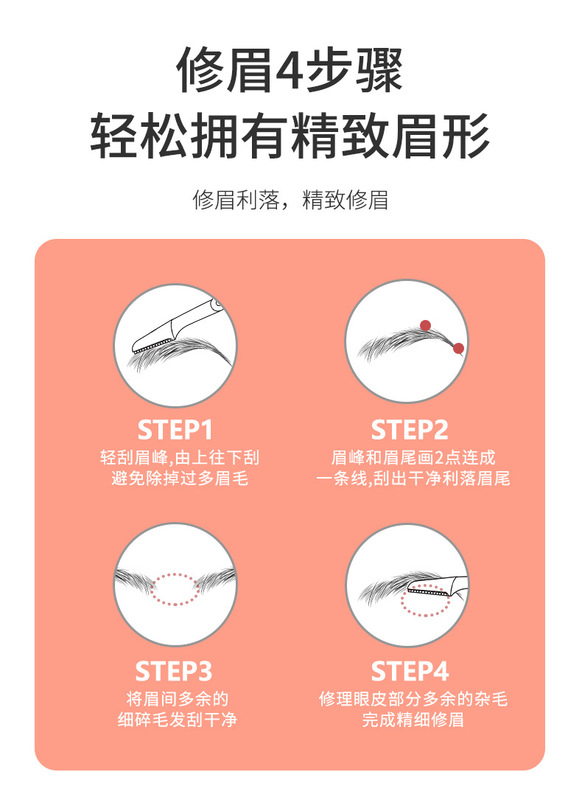 修眉4步骤
轻松拥有精致眉形

修眉利落，精致修眉

STEP1
轻刮眉峰,由上往下刮
避免除掉过多眉毛

STEP2
眉峰和眉尾画2点连成
一条线,刮出干净利落眉尾

STEP3
将眉间多余的
细碎毛发刮干净

STEP4
修理眼皮部分多余的杂毛
完成精细修眉