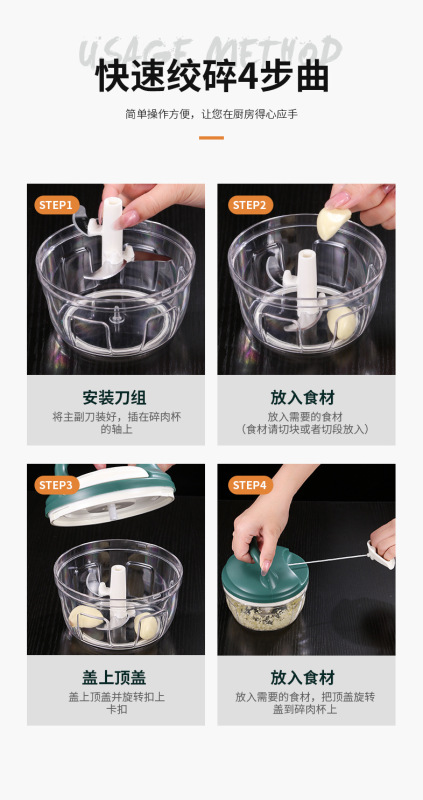 USAGE METHOD
快速绞碎4步曲

简单操作方便，让您在厨房得心应手

STEP1

安装刀组

将主副刀装好，插在碎肉杯的轴上

STEP2

放入食材

放入需要的食材
（食材请切块或者切段放入）

STEP3

盖上顶盖

盖上顶盖并旋转扣上卡扣

STEP4

放入食材

放入需要的食材，把顶盖旋转盖到碎肉杯上