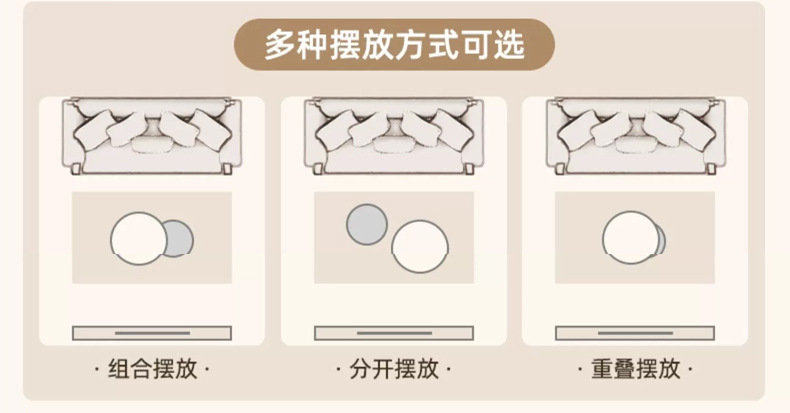 多种摆放方式可选

· 组合摆放 ·

· 分开摆放 ·

· 重叠摆放 ·