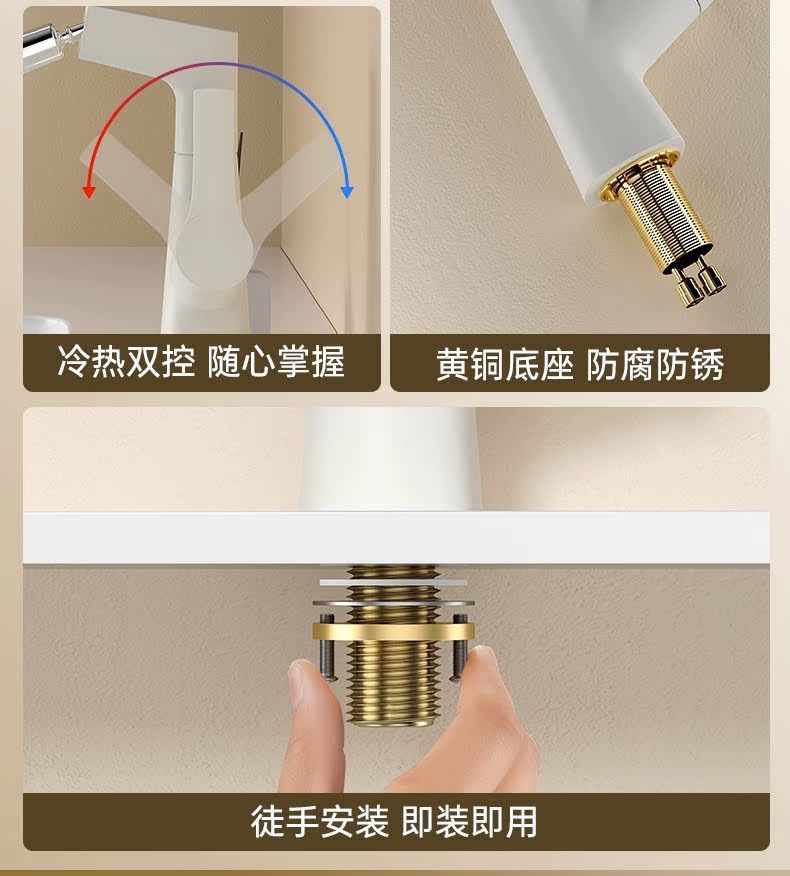 冷热双控 随心掌握

黄铜底座 防腐防锈

徒手安装 即装即用