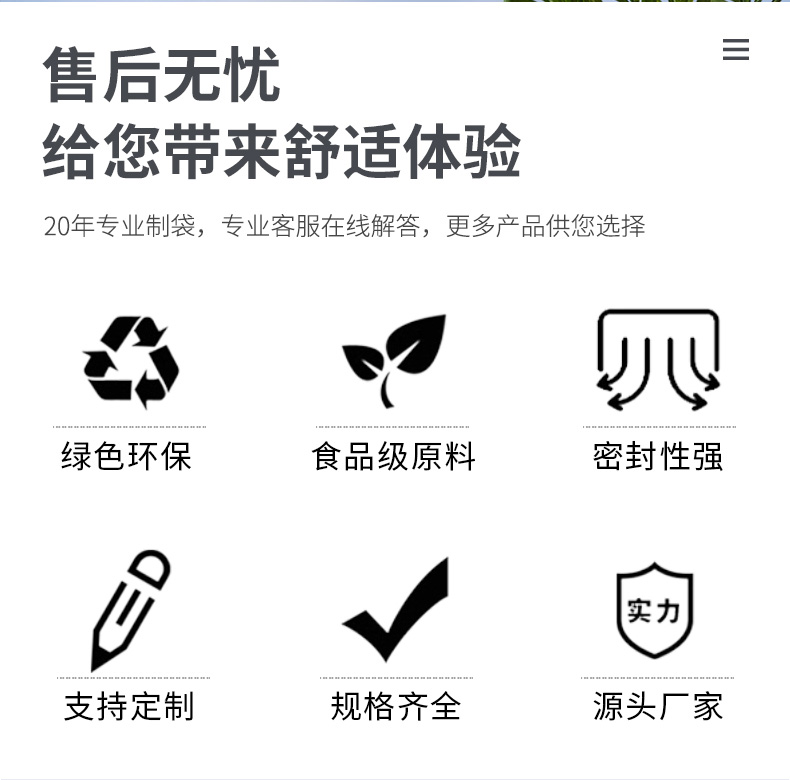 售后无忧
给您带来舒适体验

20年专业制袋，专业客服在线解答，更多产品供您选择

绿色环保

食品级原料

密封性强

支持定制

规格齐全

实力

源头厂家