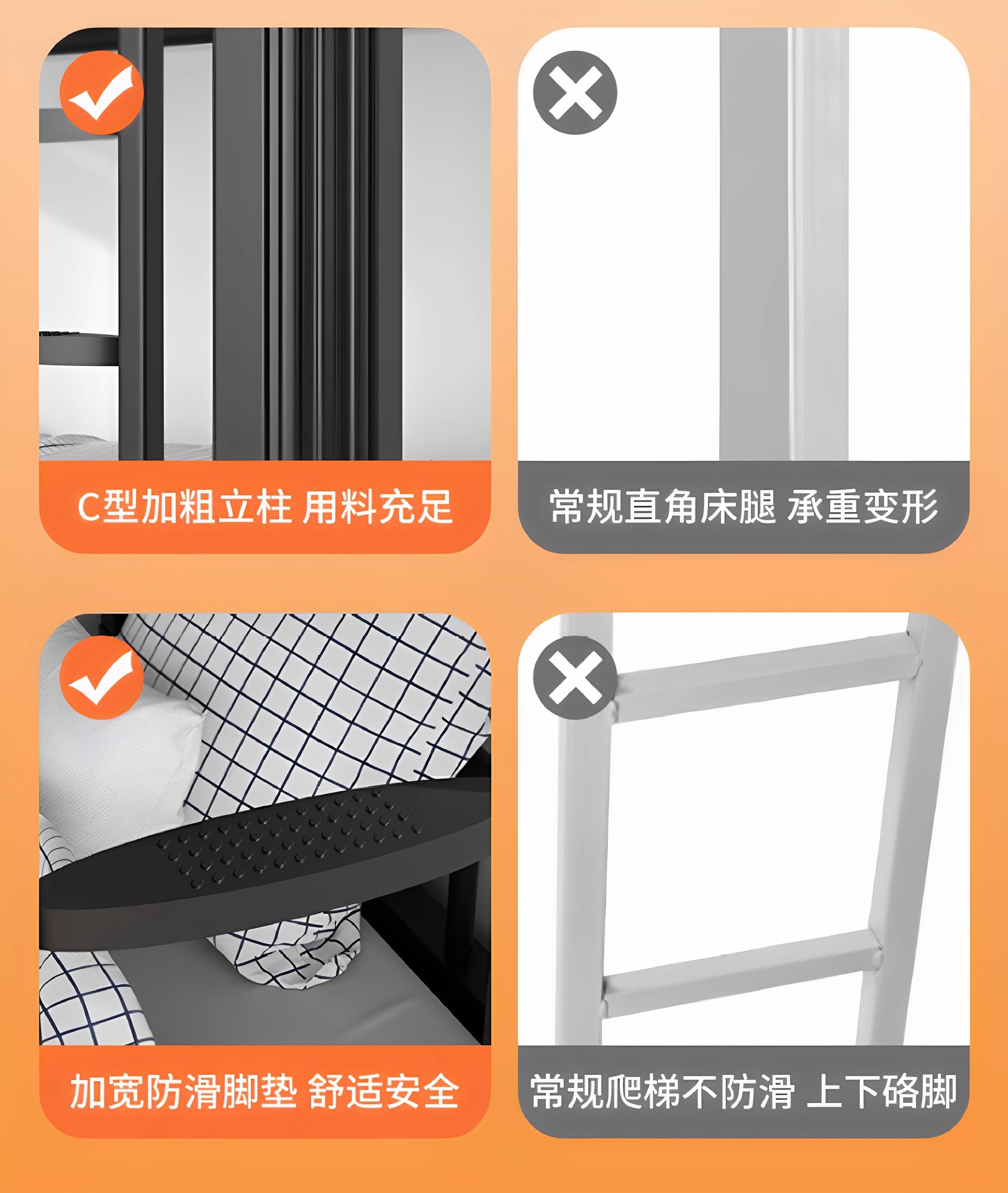 C型加粗立柱 用料充足

常规直角床腿 承重变形

加宽防滑脚垫 舒适安全

常规爬梯不防滑 上下硌脚