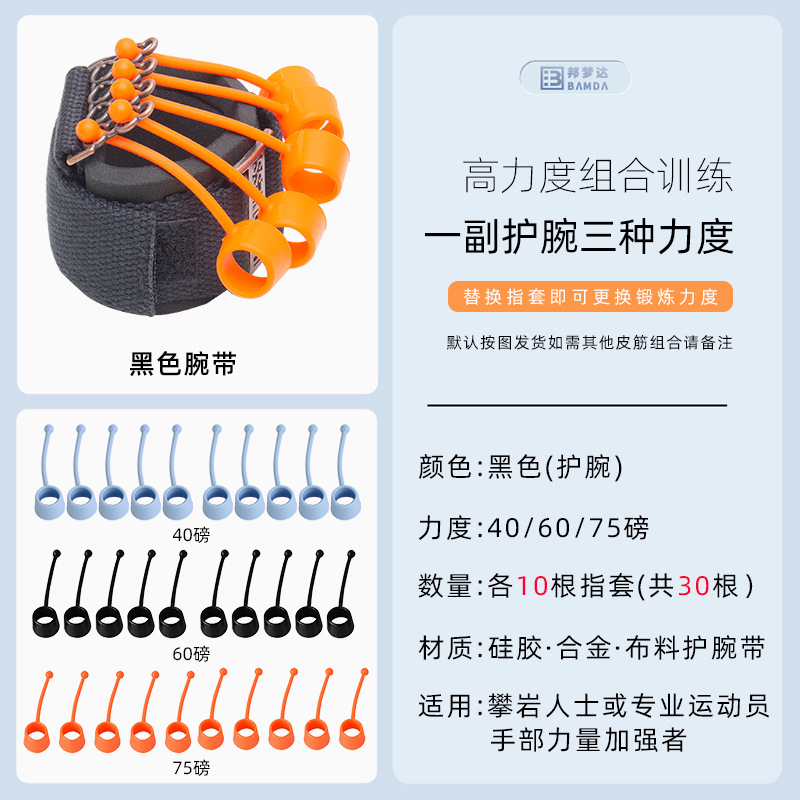 黑色腕带

40磅

60磅

75磅

邦梦达
BAMDA

高力度组合训练

一副护腕三种力度

替换指套即可更换锻炼力度

默认按图发货如需其他皮筋组合请备注

颜色:黑色(护腕)

力度:40/60/75磅

数量:各10根指套(共30根)

材质:硅胶·合金·布料护腕带

适用:攀岩人士或专业运动员
手部力量加强者