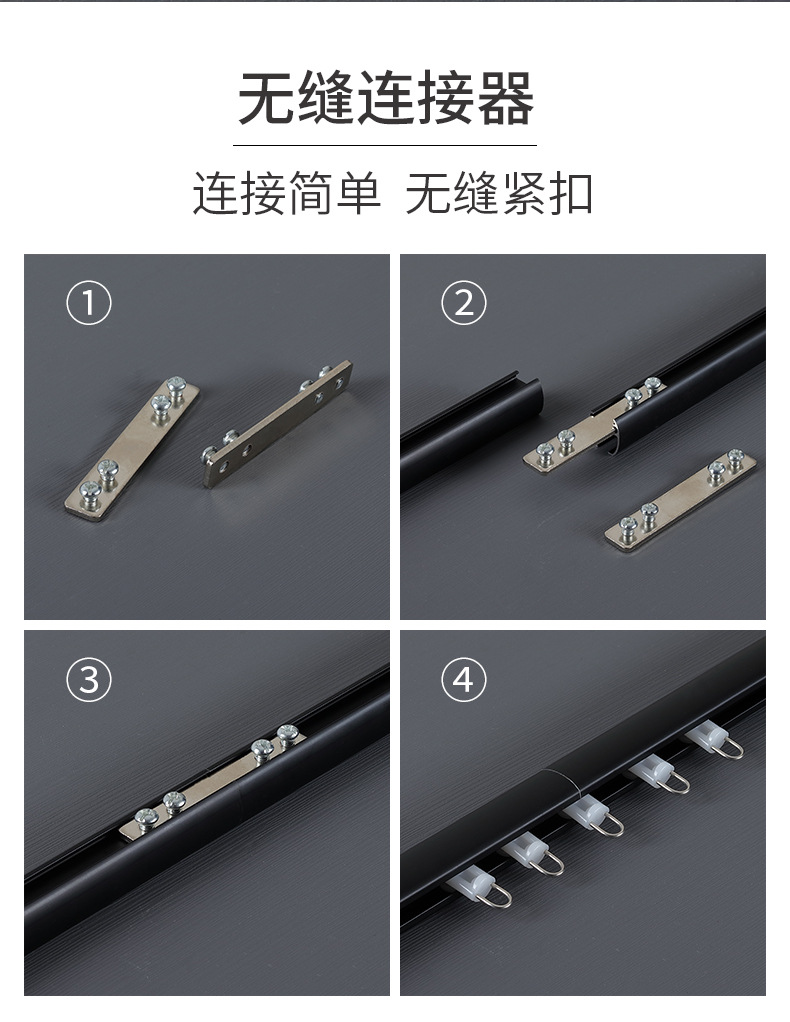 无缝连接器

连接简单 无缝紧扣

①

②

③

④