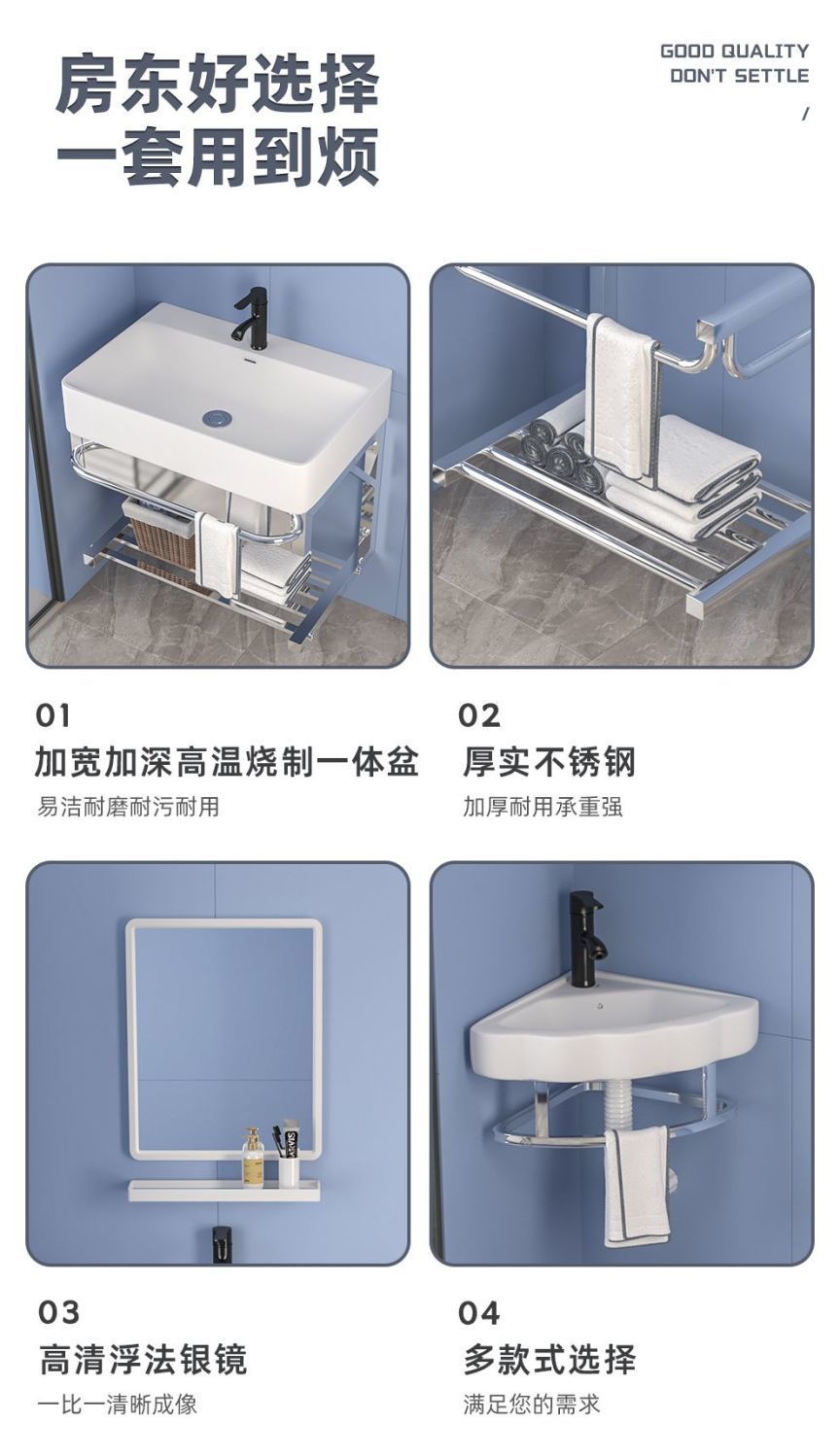 房东好选择
一套用到烦

GOOD QUALITY
DON'T SETTLE
/

01
加宽加深高温烧制一体盆
易洁耐磨耐污耐用

02
厚实不锈钢
加厚耐用承重强

03
高清浮法银镜
一比一清晰成像

04
多款式选择
满足您的需求