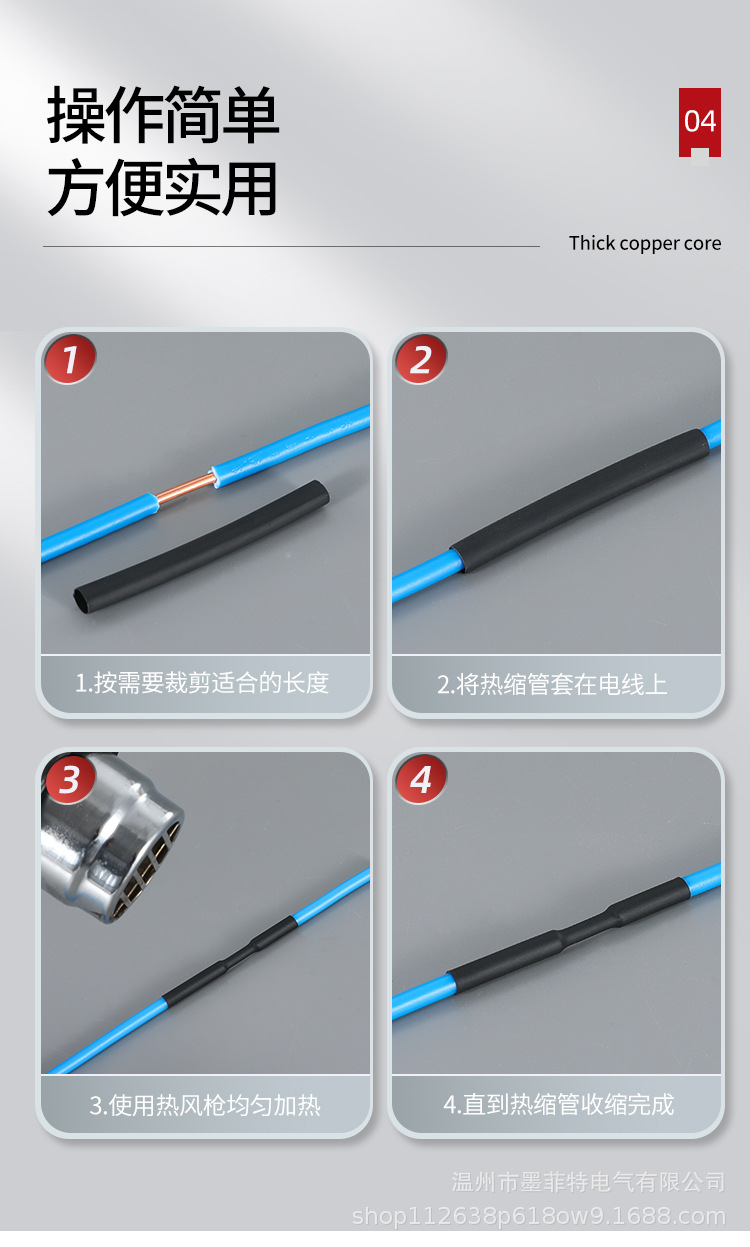 操作简单
方便实用

04

Thick copper core

1

1.按需要裁剪适合的长度

2

2.将热缩管套在电线上

3

3.使用热风枪均匀加热

4

4.直到热缩管收缩完成

温州市墨菲特电气有限公司
shop112638p618ow9.1688.com