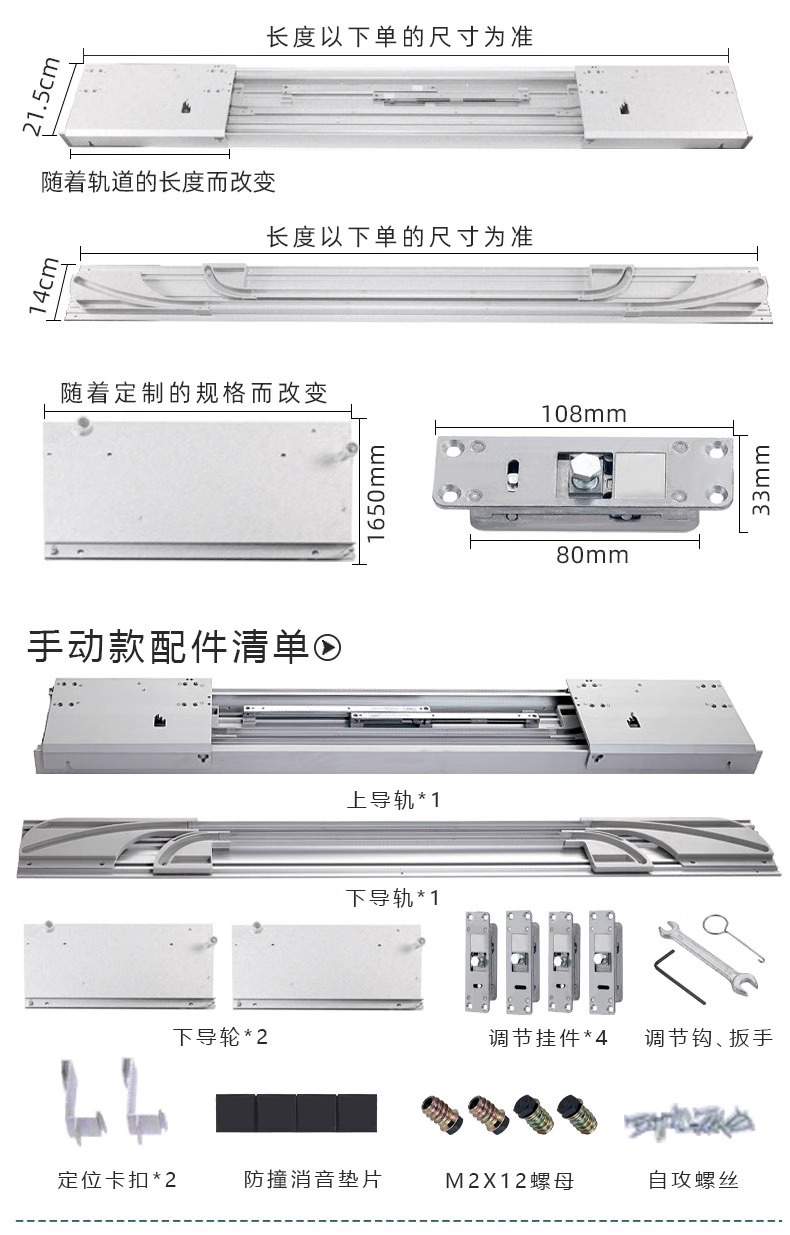 长度以下单的尺寸为准

21.5cm

随着轨道的长度而改变

长度以下单的尺寸为准

14cm

随着定制的规格而改变

1650mm

108mm

33mm

80mm

手动款配件清单

上导轨*1

下导轨*1

下导轮*2

调节挂件*4

调节钩、扳手

定位卡扣*2

防撞消音垫片

M2X12螺母

自攻螺丝