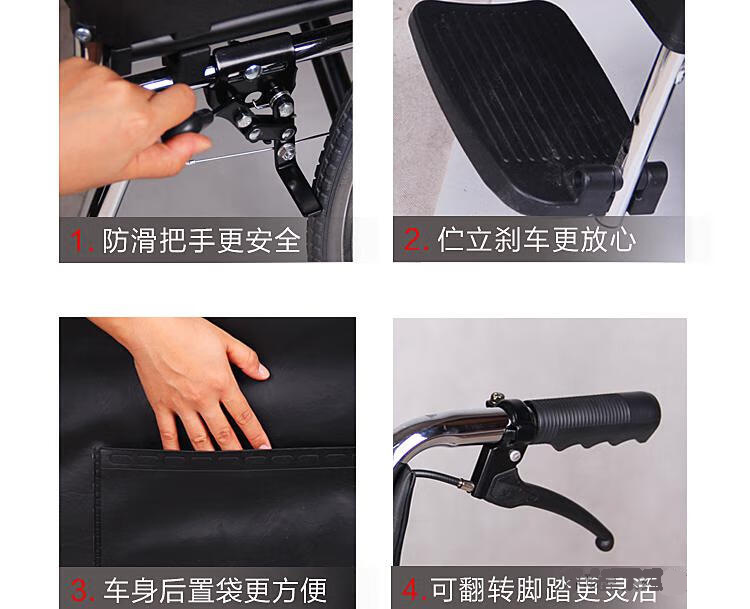 1. 防滑把手更安全

2. 伫立刹车更放心

3. 车身后置袋更方便

4. 可翻转脚踏更灵活