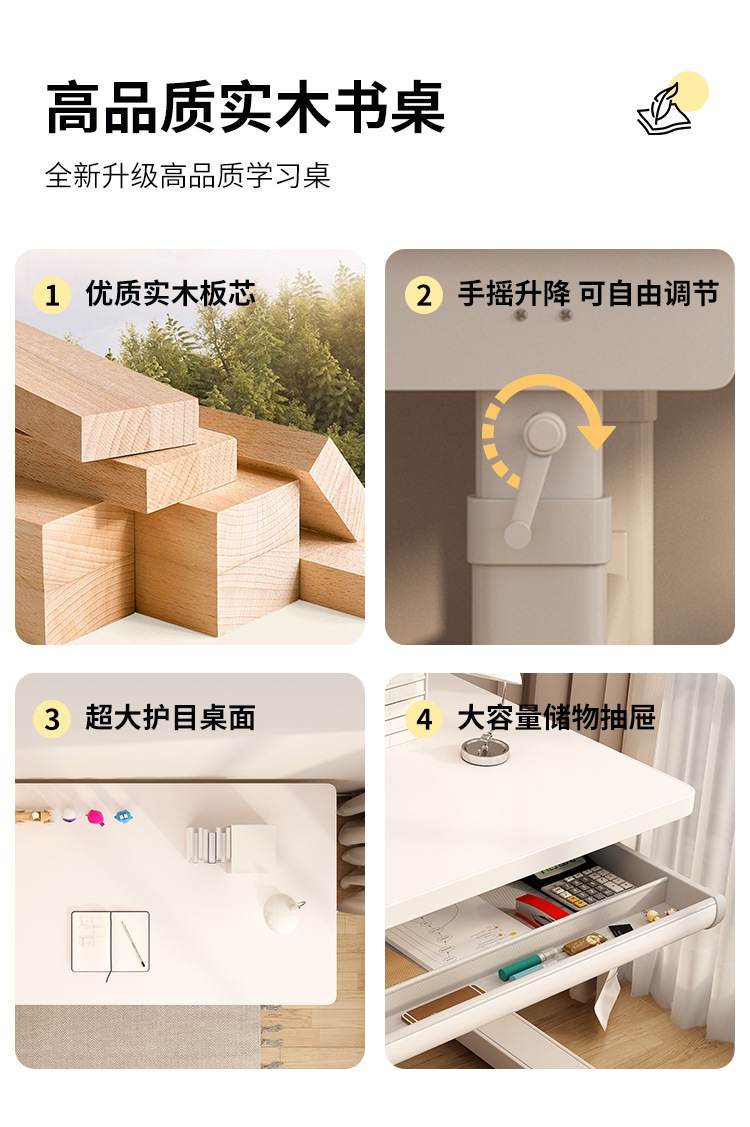 高品质实木书桌

全新升级高品质学习桌

1 优质实木板芯

2 手摇升降 可自由调节

3 超大护目桌面

4 大容量储物抽屉