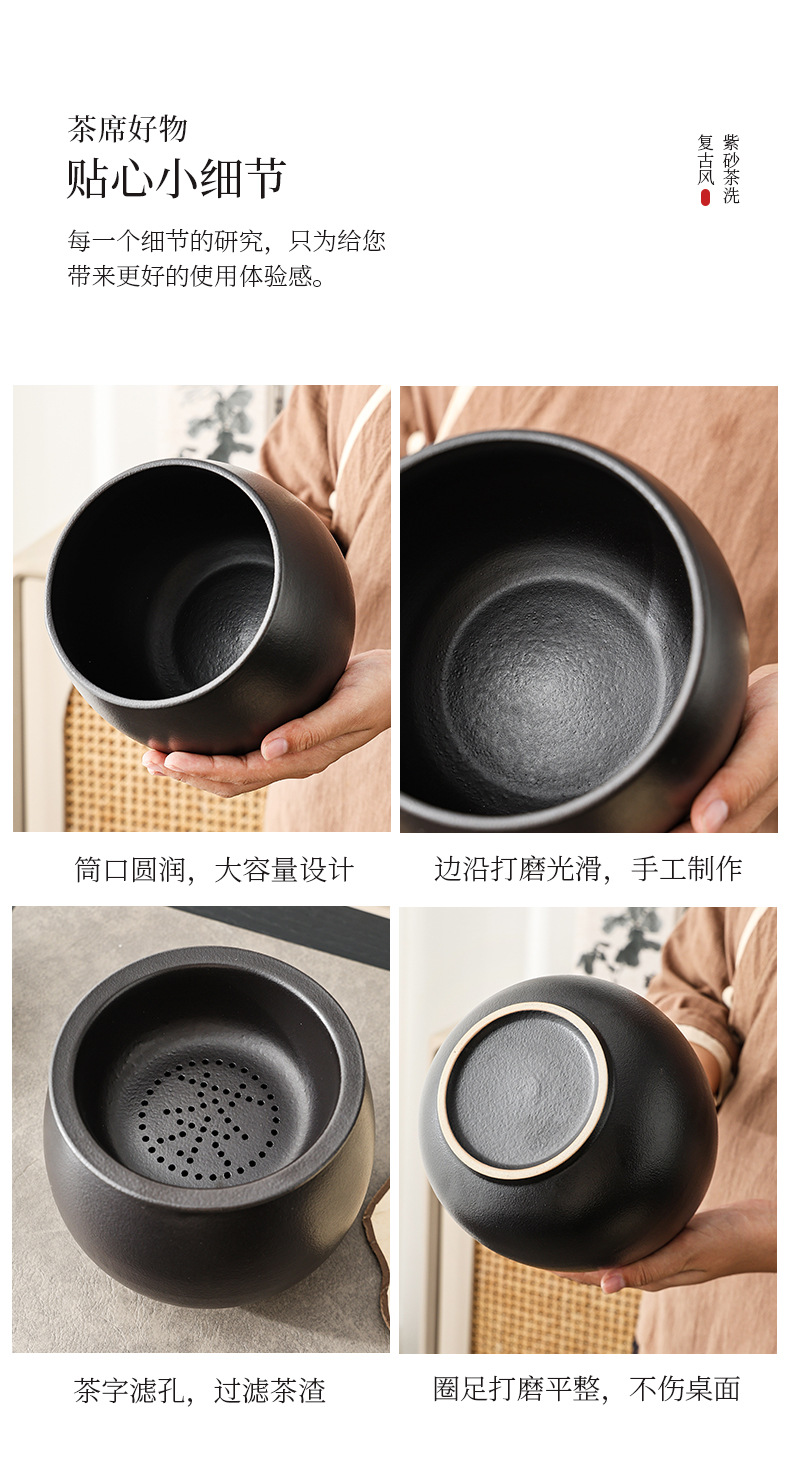 茶席好物
贴心小细节

每一个细节的研究，只为给您带来更好的使用体验感。

紫砂茶洗
复古风

筒口圆润，大容量设计

边沿打磨光滑，手工制作

茶字滤孔，过滤茶渣

圈足打磨平整，不伤桌面