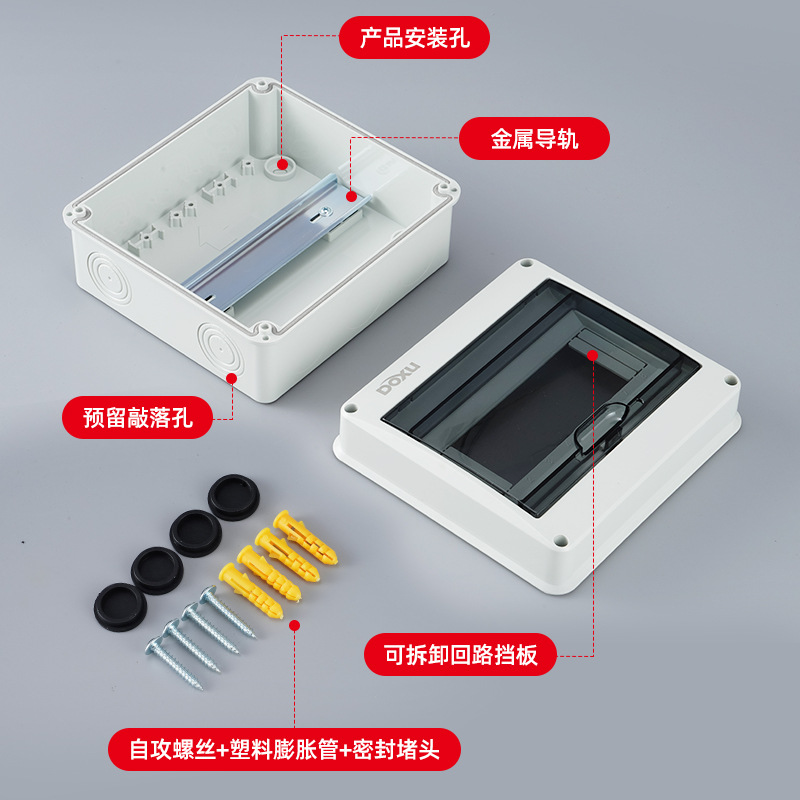 产品安装孔

金属导轨

预留敲落孔

DOXU

可拆卸回路挡板

自攻螺丝+塑料膨胀管+密封堵头