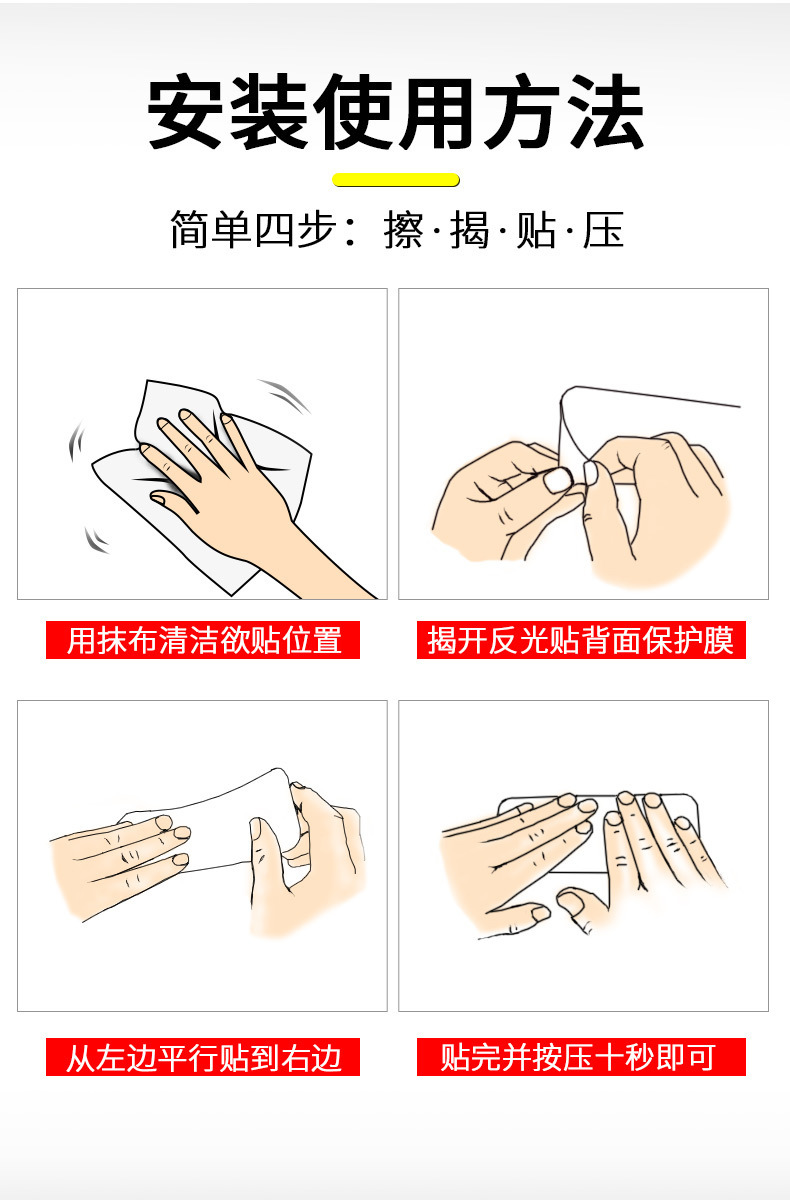 安装使用方法

简单四步：擦·揭·贴·压

用抹布清洁欲贴位置

揭开反光贴背面保护膜

从左边平行贴到右边

贴完并按压十秒即可