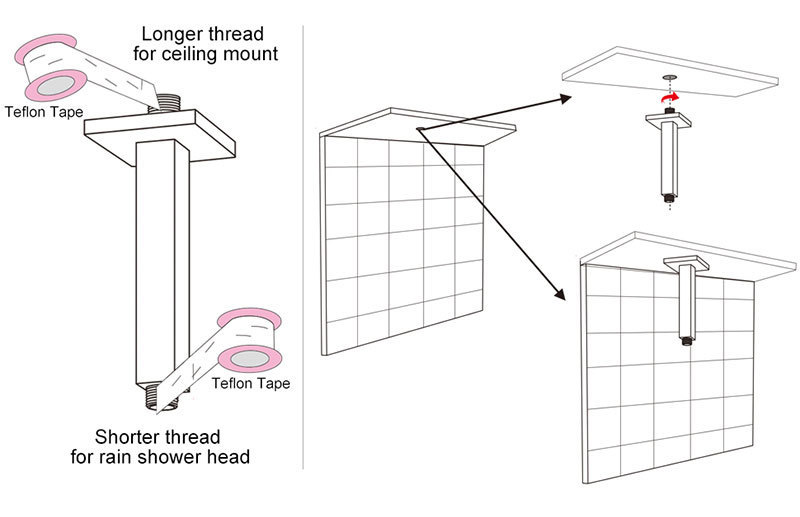 Longer thread
for ceiling mount

Teflon Tape

Teflon Tape

Shorter thread
for rain shower head