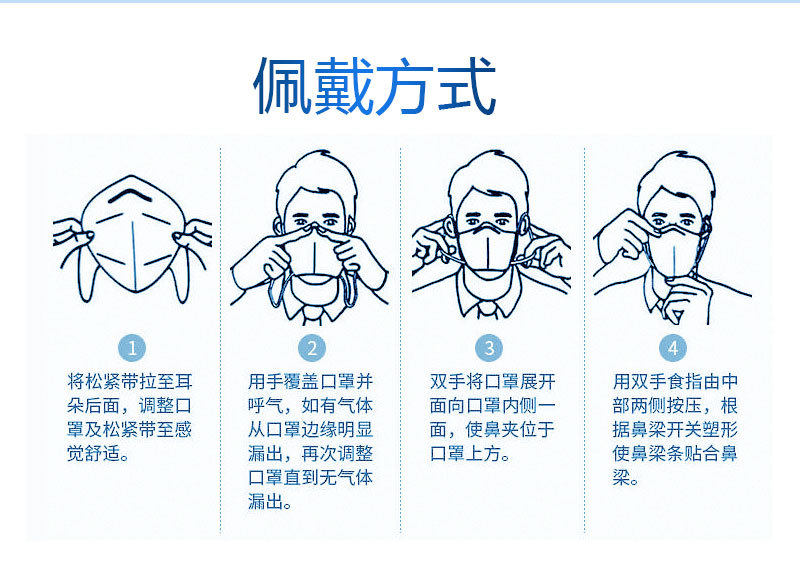 佩戴方式

1
将松紧带拉至耳朵后面，调整口罩及松紧带至感觉舒适。

2
用手覆盖口罩并呼气，如有气体从口罩边缘明显漏出，再次调整口罩直到无气体漏出。

3
双手将口罩展开面向口罩内侧一面，使鼻夹位于口罩上方。

4
用双手食指由中部两侧按压，根据鼻梁开关塑形使鼻梁条贴合鼻梁。