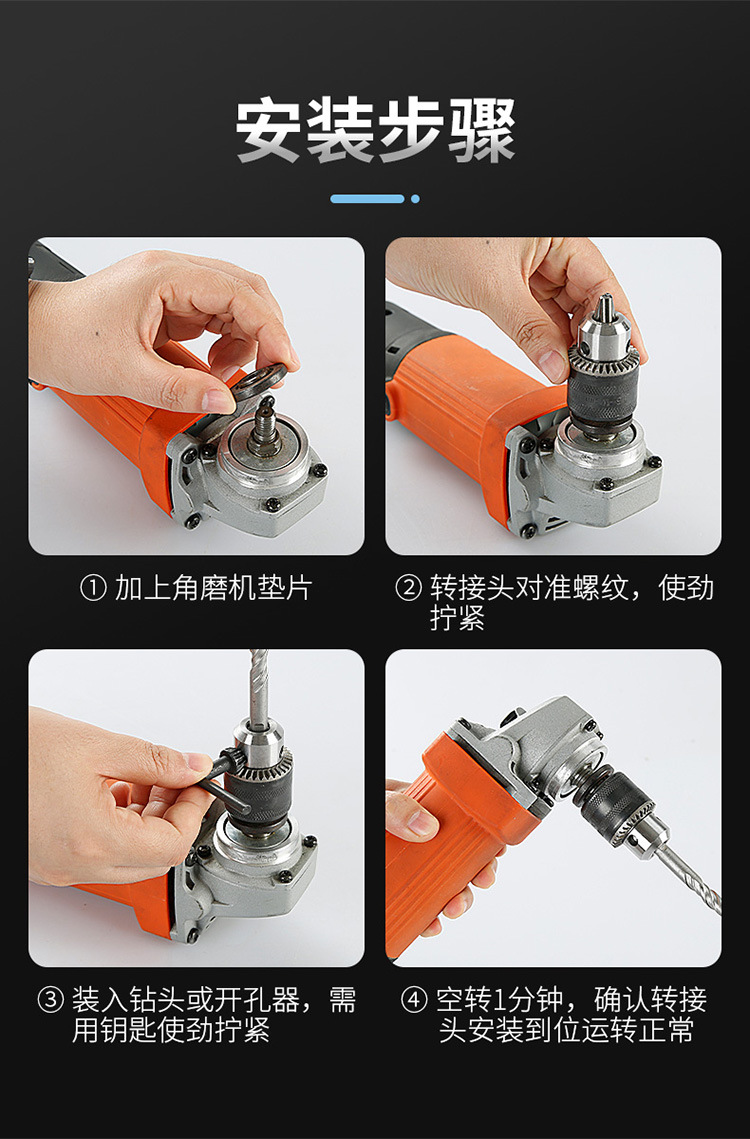 安装步骤

① 加上角磨机垫片

② 转接头对准螺纹，使劲拧紧

③ 装入钻头或开孔器，需用钥匙使劲拧紧

④ 空转1分钟，确认转接头安装到位运转正常