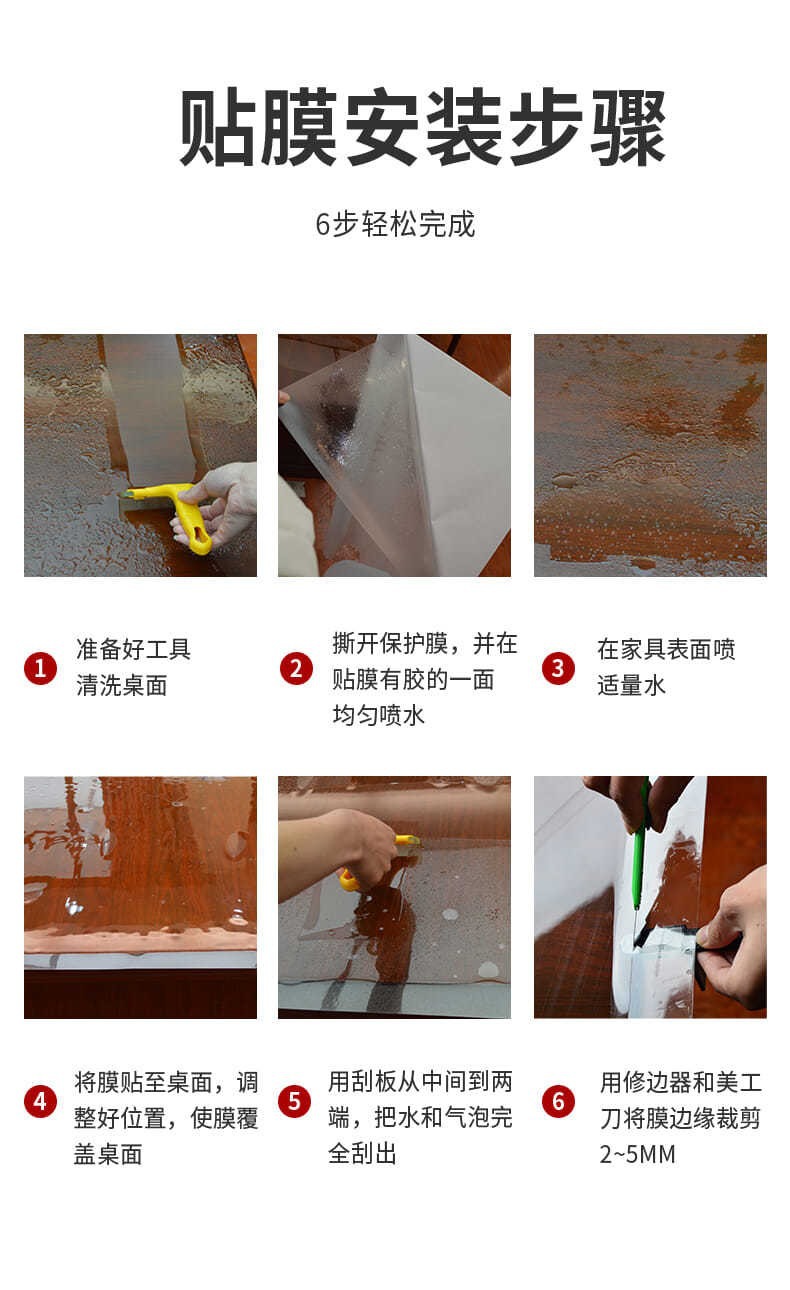 贴膜安装步骤

6步轻松完成

1 准备好工具
清洗桌面

2 撕开保护膜，并在贴膜有胶的一面均匀喷水

3 在家具表面喷适量水

4 将膜贴至桌面，调整好位置，使膜覆盖桌面

5 用刮板从中间到两端，把水和气泡完全刮出

6 用修边器和美工刀将膜边缘裁剪2~5MM