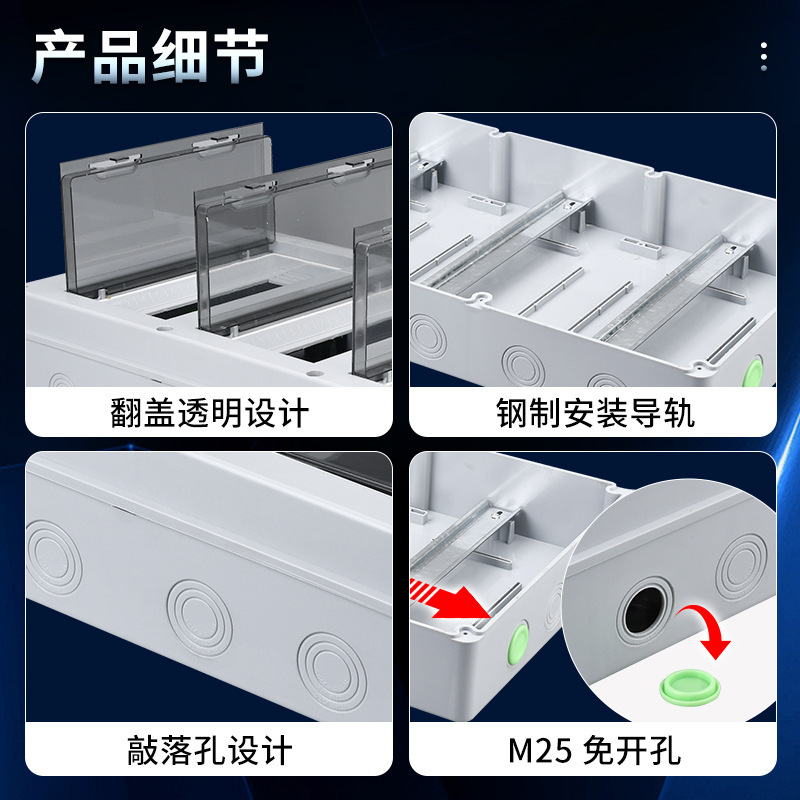 产品细节

翻盖透明设计

钢制安装导轨

敲落孔设计

M25 免开孔