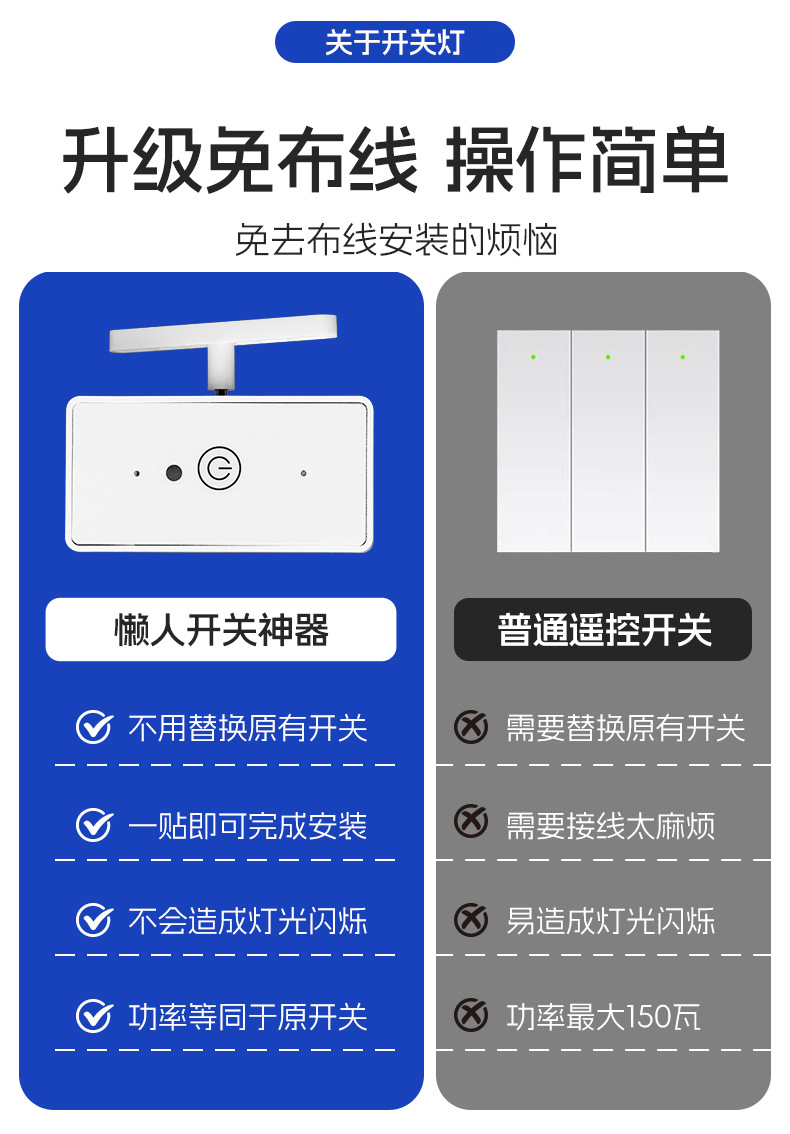 关于开关灯

升级免布线 操作简单

免去布线安装的烦恼

懒人开关神器

不用替换原有开关

一贴即可完成安装

不会造成灯光闪烁

功率等同于原开关

普通遥控开关

需要替换原有开关

需要接线太麻烦

易造成灯光闪烁

功率最大150瓦