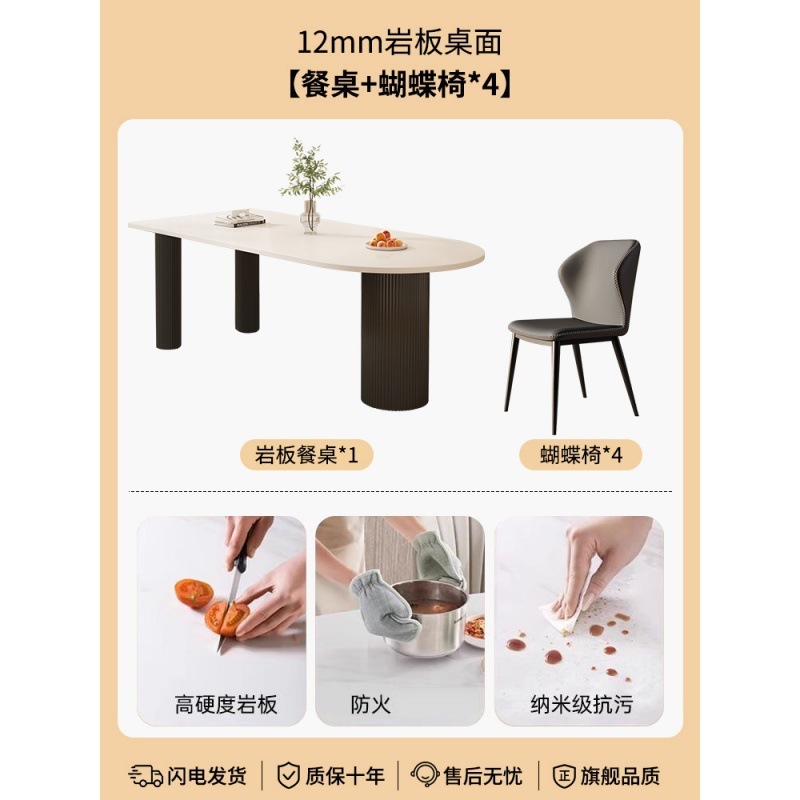 12mm岩板桌面
【餐桌+蝴蝶椅*4】

岩板餐桌*1

蝴蝶椅*4

高硬度岩板

防火

纳米级抗污

闪电发货 | 质保十年 | 售后无忧 | 正 旗舰品质