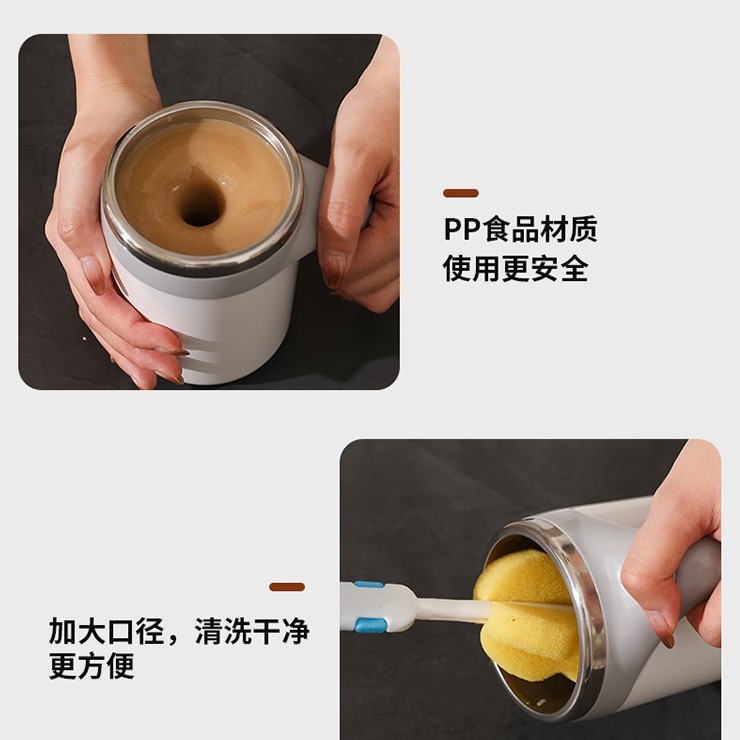 PP食品材质
使用更安全

加大口径，清洗干净
更方便