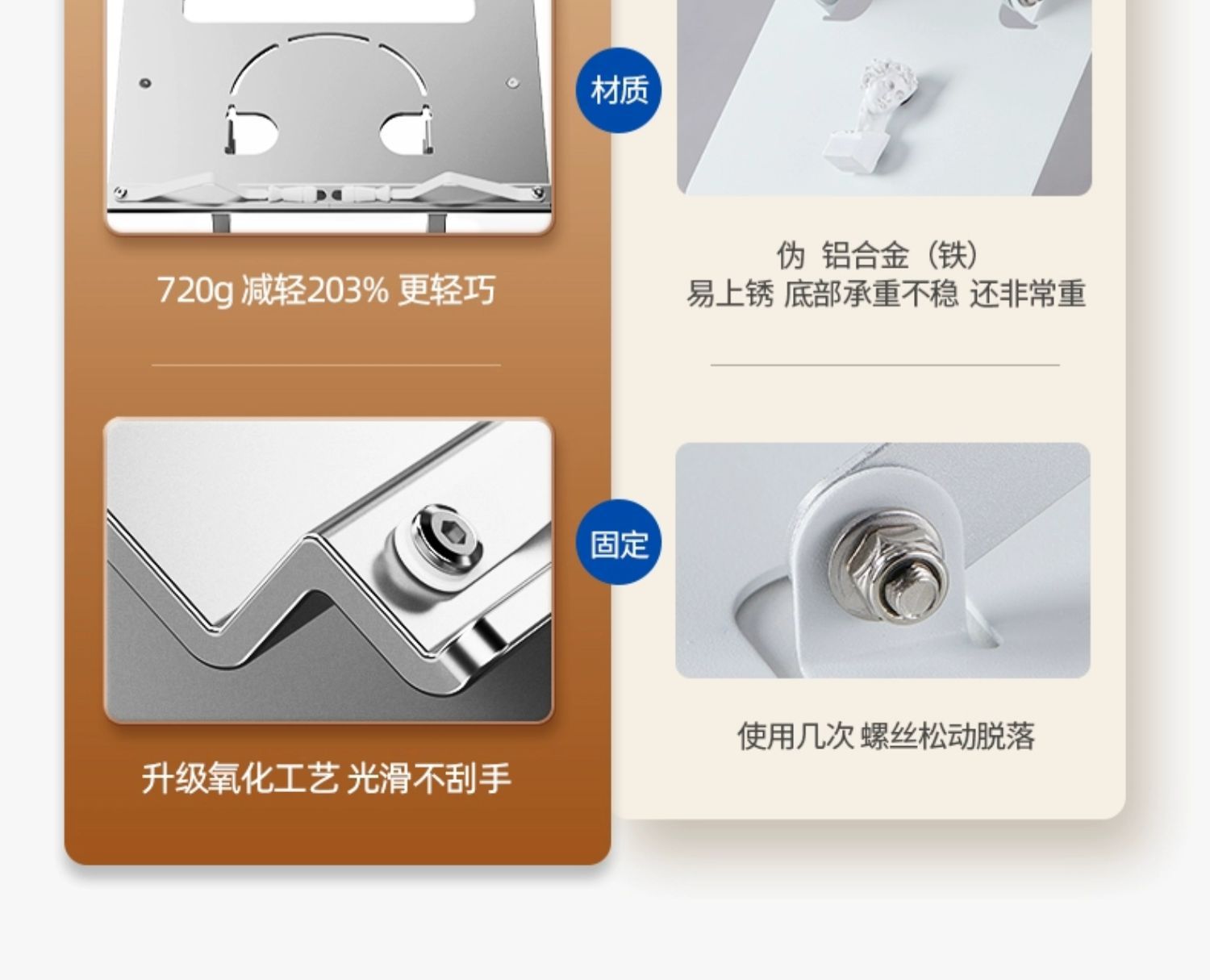 材质

720g 减轻203% 更轻巧

伪 铝合金（铁）
易上锈 底部承重不稳 还非常重

固定

升级氧化工艺 光滑不刮手

使用几次 螺丝松动脱落