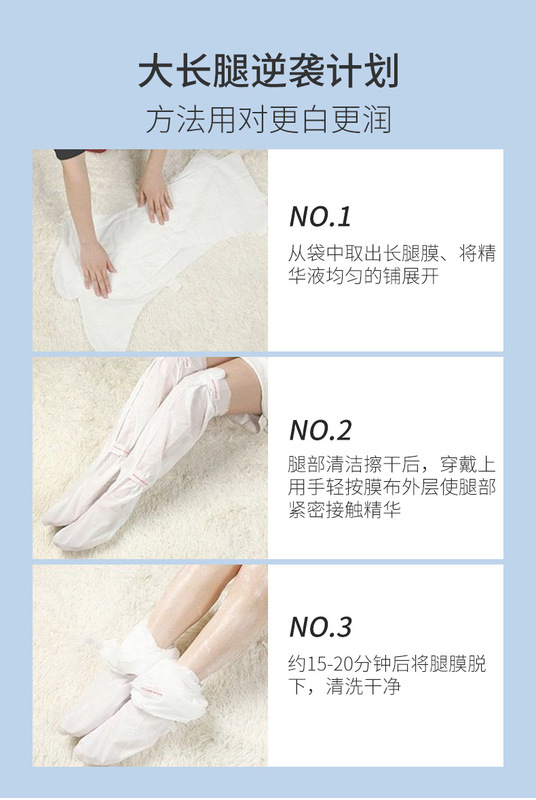 大长腿逆袭计划

方法用对更白更润

NO.1

从袋中取出长腿膜、将精华液均匀的铺展开

NO.2

腿部清洁擦干后，穿戴上用手轻按膜布外层使腿部紧密接触精华

NO.3

约15-20分钟后将腿膜脱下，清洗干净