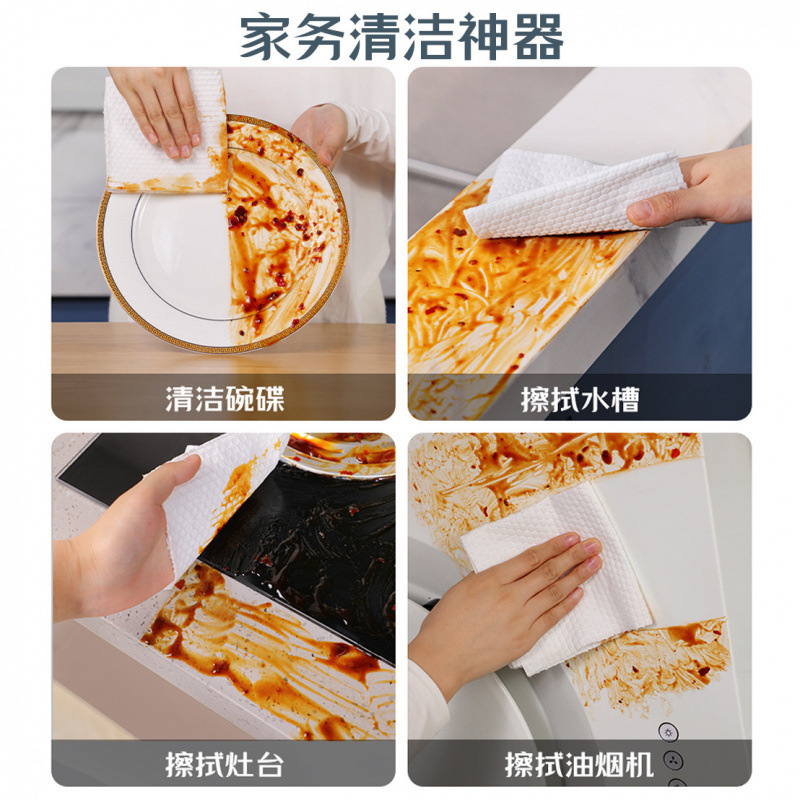 家务清洁神器

清洁碗碟

擦拭水槽

擦拭灶台

擦拭油烟机