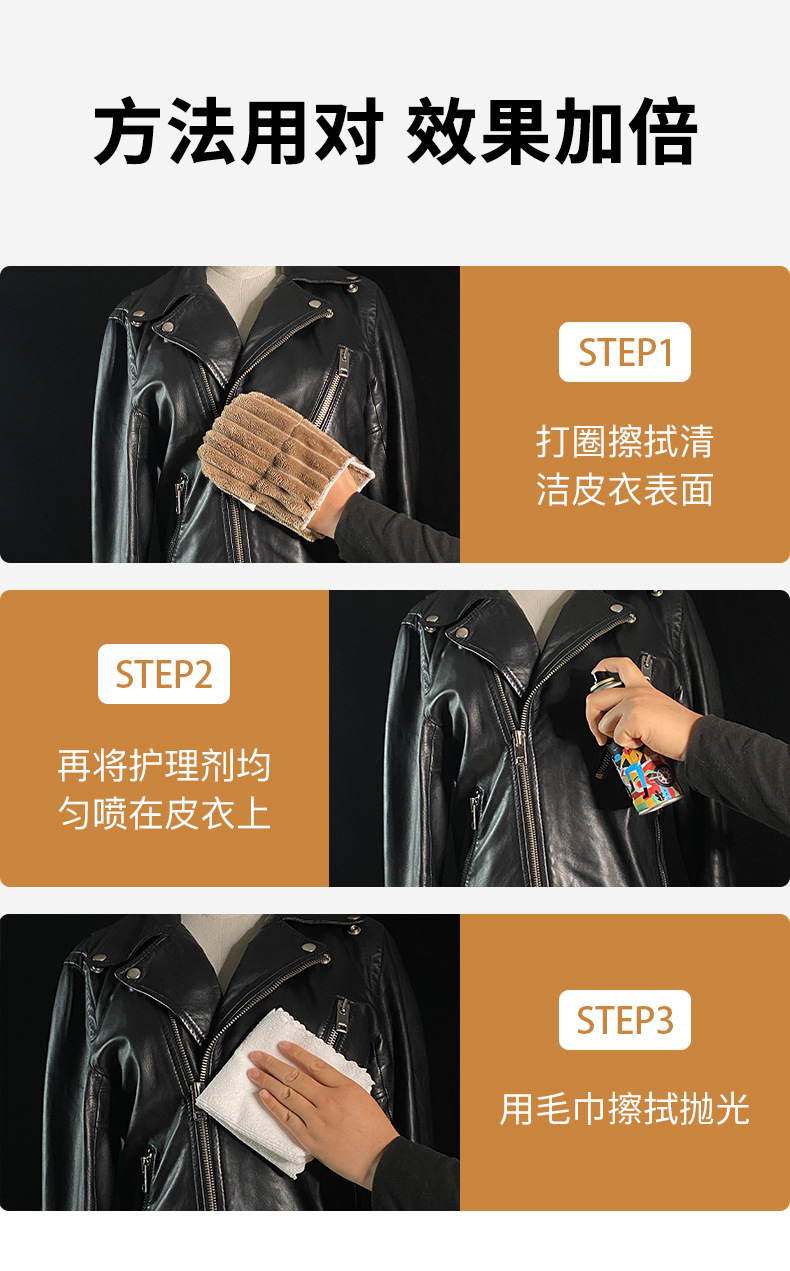 方法用对 效果加倍

STEP1

打圈擦拭清洁皮衣表面

STEP2

再将护理剂均匀喷在皮衣上

STEP3

用毛巾擦拭抛光