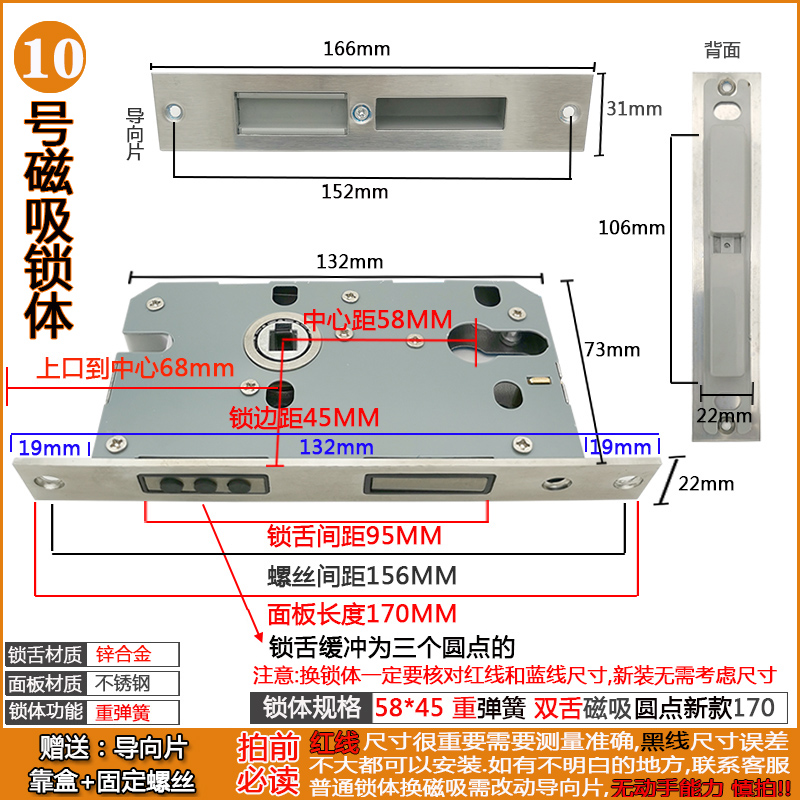 10
号磁吸锁体

166mm
导向片
31mm
152mm
背面
106mm
22mm

132mm
中心距58MM
73mm
上口到中心68mm
锁边距45MM
19mm
132mm
19mm
22mm
锁舌间距95MM
螺丝间距156MM
面板长度170MM
锁舌缓冲为三个圆点的

| 锁舌材质 | 锌合金 |
|---|---|
| 面板材质 | 不锈钢 |
| 锁体功能 | 重弹簧 |

注意:换锁体一定要核对红线和蓝线尺寸,新装无需考虑尺寸
锁体规格 58*45 重弹簧 双舌磁吸圆点新款170

赠送：导向片
靠盒+固定螺丝

拍前必读
红线尺寸很重要需要测量准确,黑线尺寸误差不大都可以安装.如有不明白的地方,联系客服
普通锁体换磁吸需改动导向片,无动手能力 慎拍!!