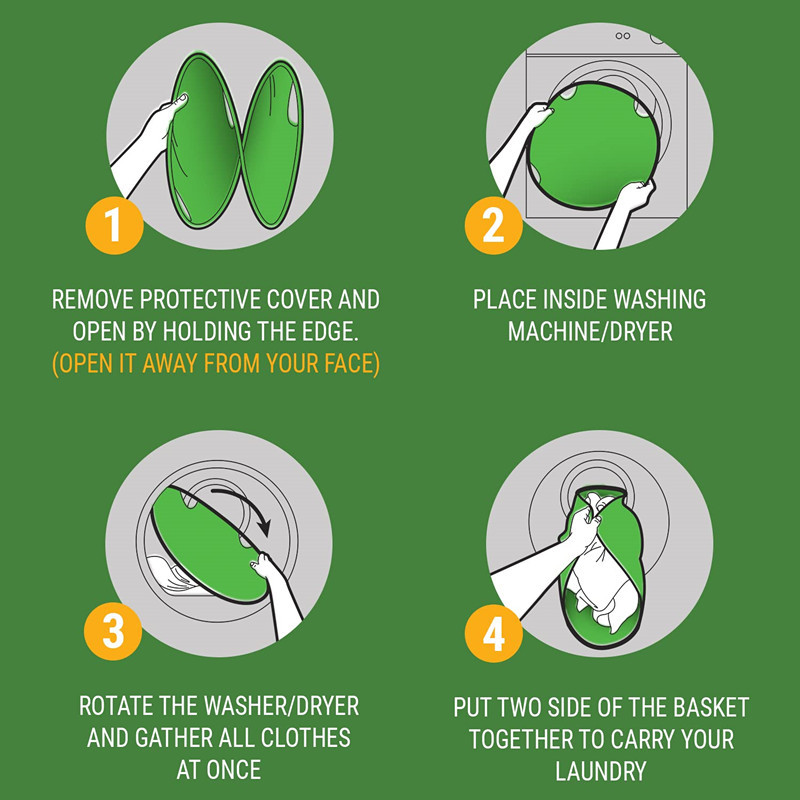 1

REMOVE PROTECTIVE COVER AND OPEN BY HOLDING THE EDGE.
(OPEN IT AWAY FROM YOUR FACE)

2

PLACE INSIDE WASHING MACHINE/DRYER

3

ROTATE THE WASHER/DRYER AND GATHER ALL CLOTHES AT ONCE

4

PUT TWO SIDE OF THE BASKET TOGETHER TO CARRY YOUR LAUNDRY