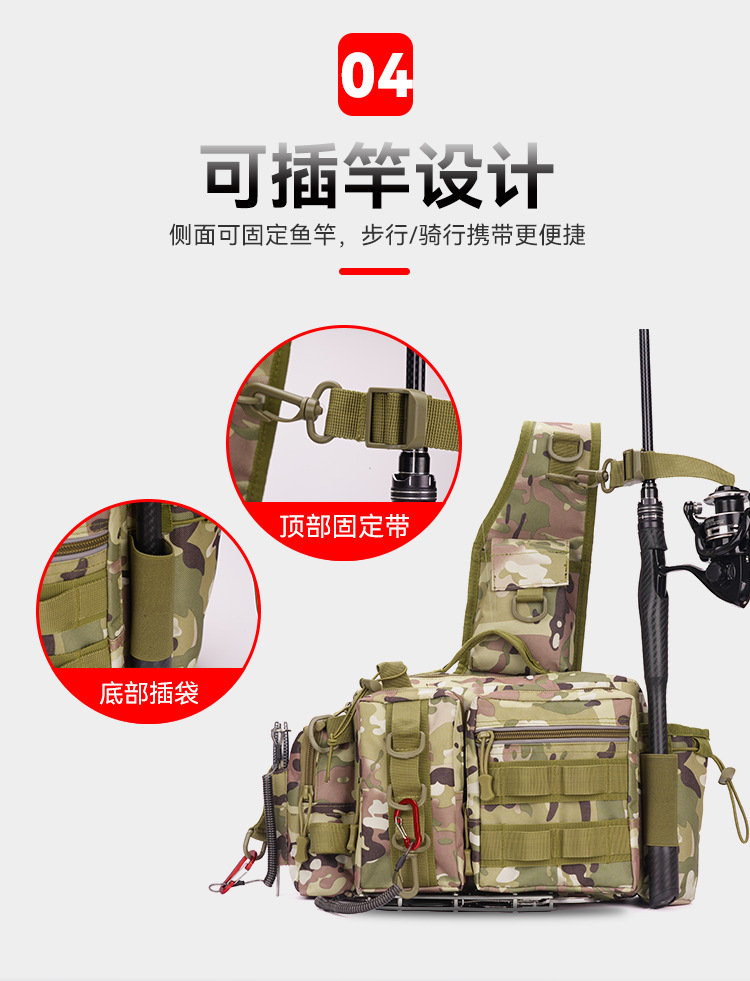 04

可插竿设计

侧面可固定鱼竿，步行/骑行携带更便捷

顶部固定带

底部插袋