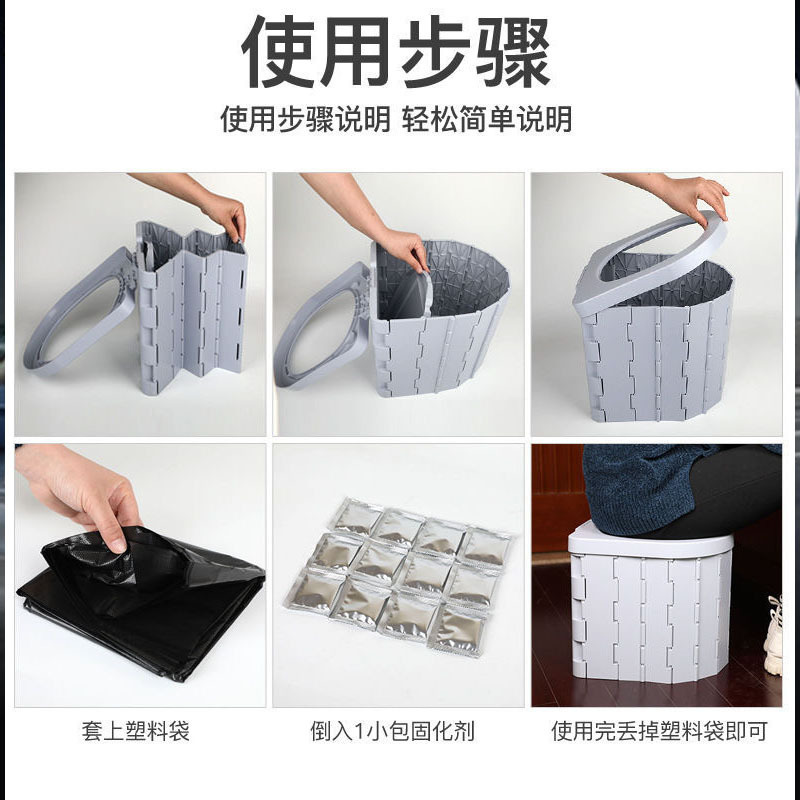 使用步骤

使用步骤说明 轻松简单说明

套上塑料袋

倒入1小包固化剂

使用完丢掉塑料袋即可