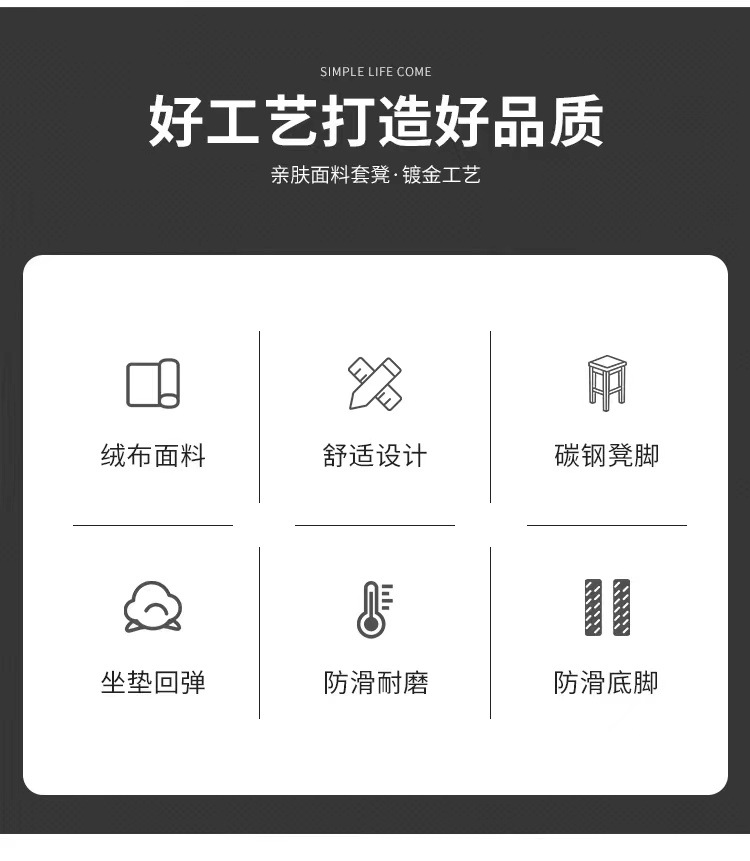 SIMPLE LIFE COME

好工艺打造好品质

亲肤面料套凳·镀金工艺

绒布面料

舒适设计

碳钢凳脚

坐垫回弹

防滑耐磨

防滑底脚