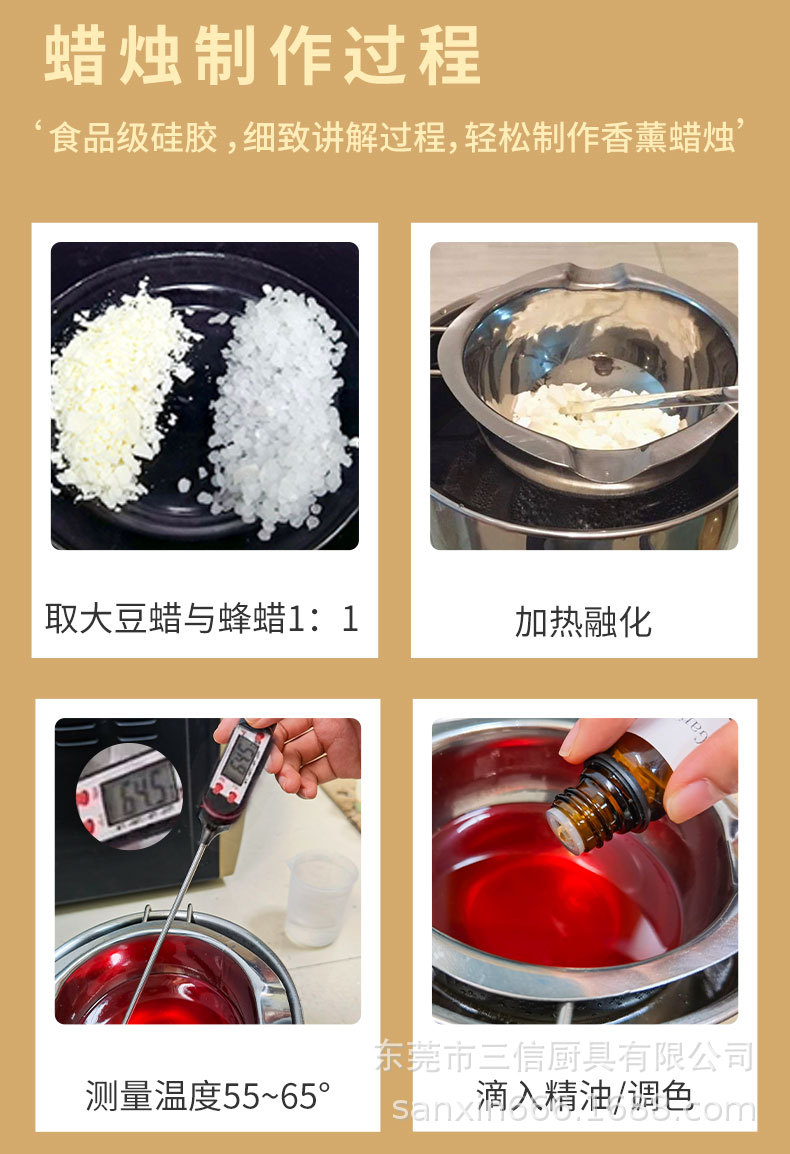 蜡烛制作过程

‘食品级硅胶，细致讲解过程，轻松制作香薰蜡烛’

取大豆蜡与蜂蜡1：1

加热融化

64.5

64.5

测量温度55~65°

滴入精油/调色

东莞市三信厨具有限公司
sanxin666.1688.com