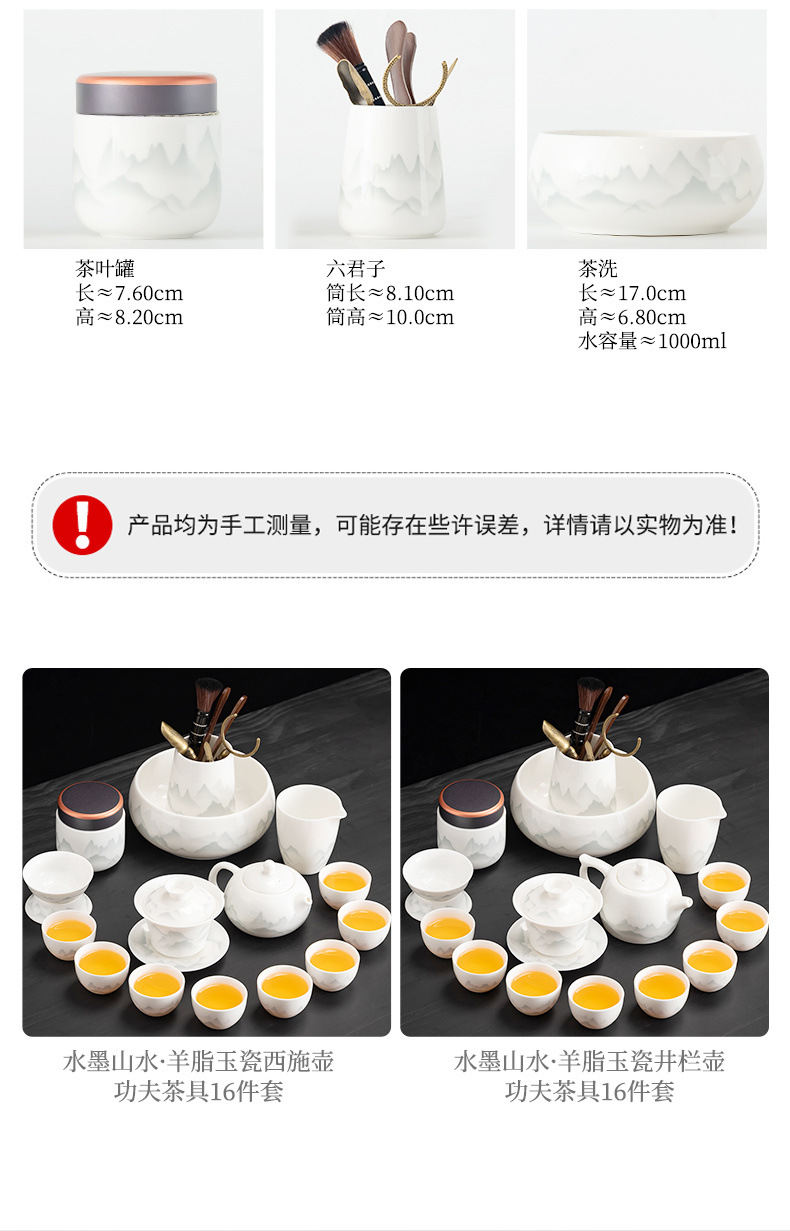 茶叶罐
长≈7.60cm
高≈8.20cm

六君子
筒长≈8.10cm
筒高≈10.0cm

茶洗
长≈17.0cm
高≈6.80cm
水容量≈1000ml

产品均为手工测量，可能存在些许误差，详情请以实物为准！

水墨山水·羊脂玉瓷西施壶
功夫茶具16件套

水墨山水·羊脂玉瓷井栏壶
功夫茶具16件套