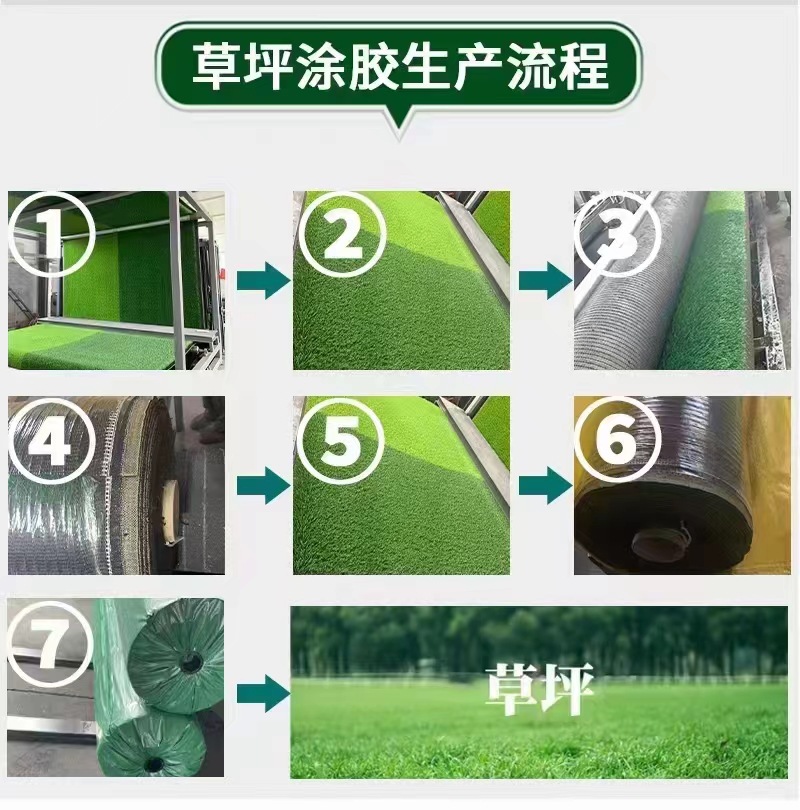 草坪涂胶生产流程

1

2

3

4

5

6

7

草坪