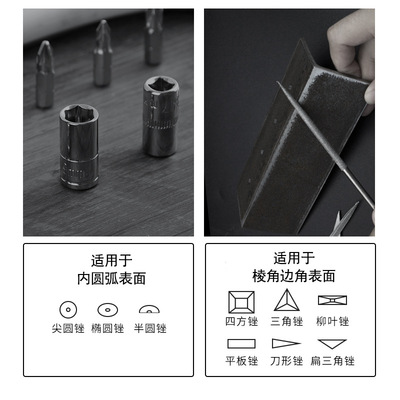 适用于
内圆弧表面

尖圆锉 椭圆锉 半圆锉

适用于
棱角边角表面

四方锉 三角锉 柳叶锉

平板锉 刀形锉 扁三角锉