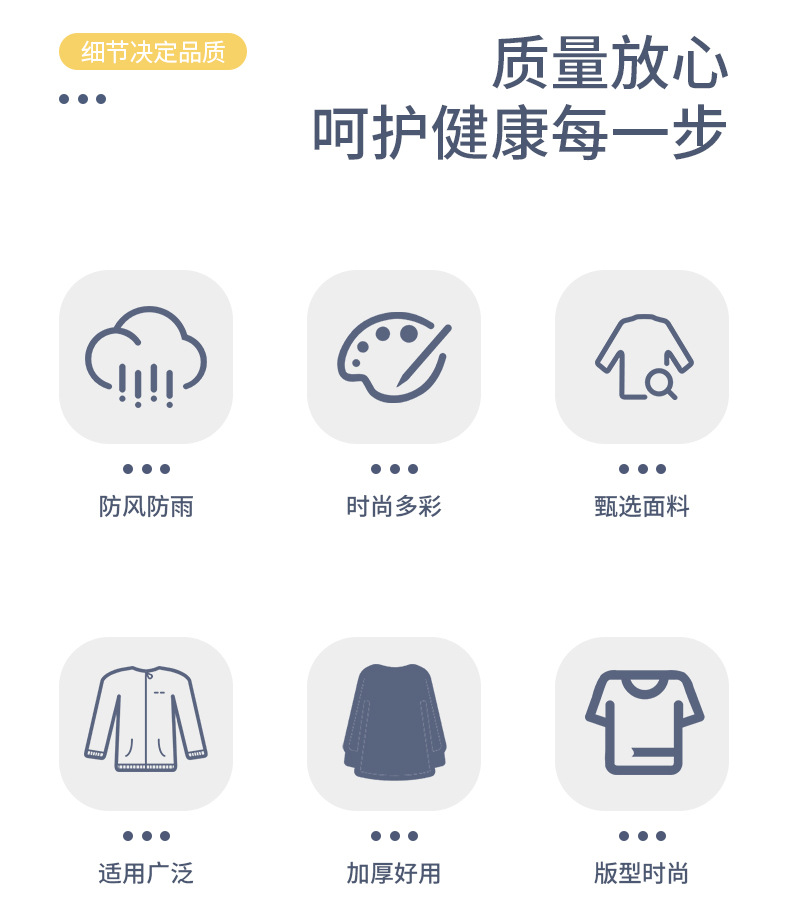 细节决定品质

质量放心
呵护健康每一步

防风防雨

时尚多彩

甄选面料

适用广泛

加厚好用

版型时尚