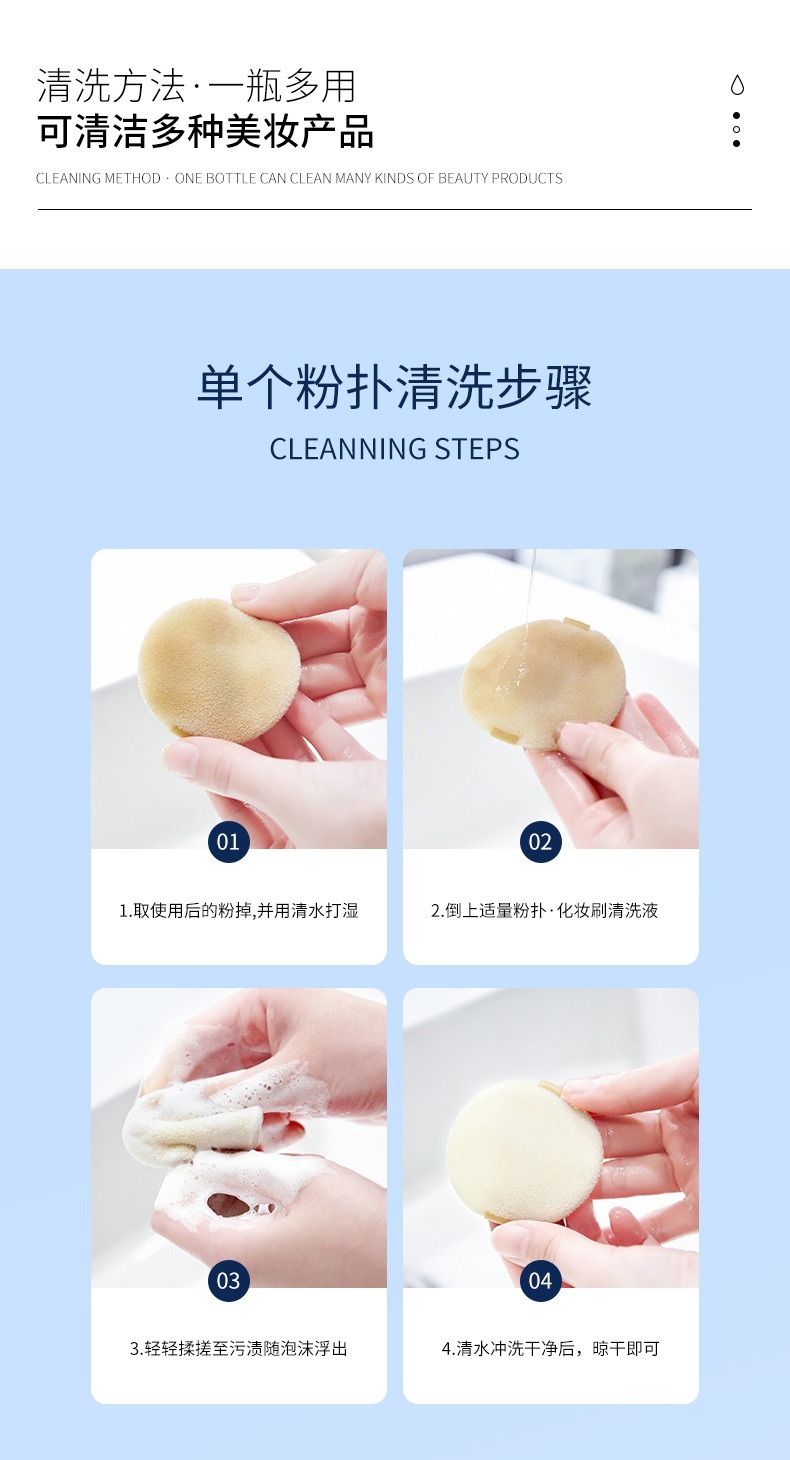 清洗方法·一瓶多用
可清洁多种美妆产品

CLEANING METHOD · ONE BOTTLE CAN CLEAN MANY KINDS OF BEAUTY PRODUCTS

单个粉扑清洗步骤
CLEANNING STEPS

01
1.取使用后的粉掉,并用清水打湿

02
2.倒上适量粉扑·化妆刷清洗液

03
3.轻轻揉搓至污渍随泡沫浮出

04
4.清水冲洗干净后，晾干即可