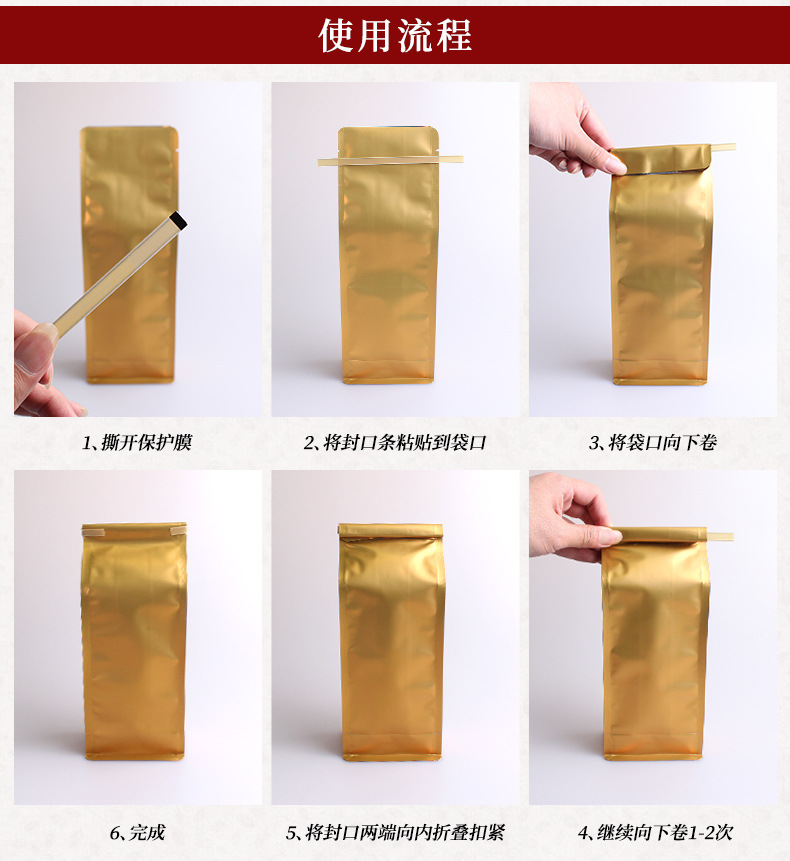 使用流程

1、撕开保护膜

2、将封口条粘贴到袋口

3、将袋口向下卷

6、完成

5、将封口两端向内折叠扣紧

4、继续向下卷1-2次