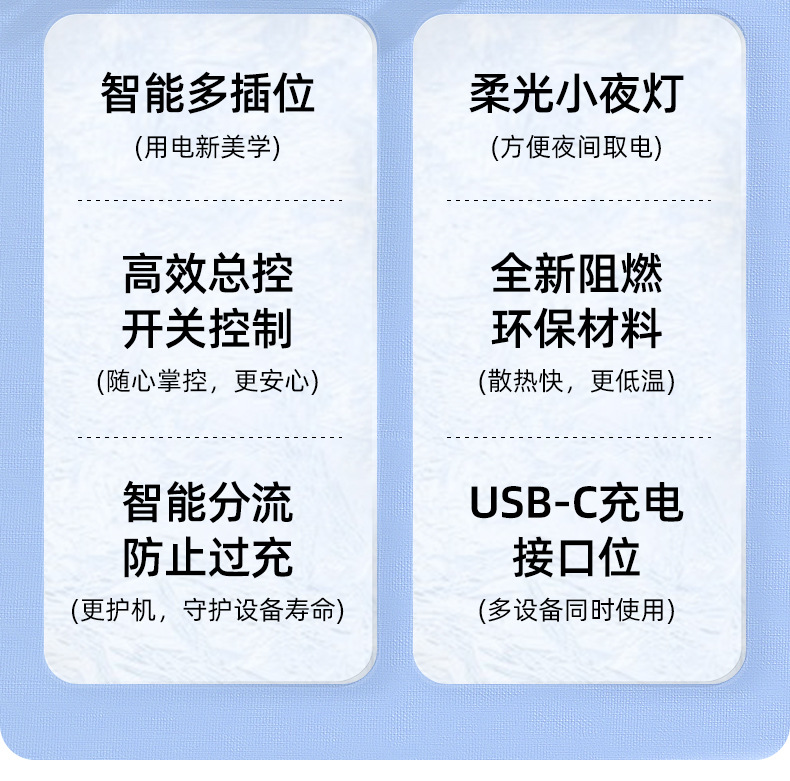 智能多插位

(用电新美学)

高效总控
开关控制

(随心掌控，更安心)

智能分流
防止过充

(更护机，守护设备寿命)

柔光小夜灯

(方便夜间取电)

全新阻燃
环保材料

(散热快，更低温)

USB-C充电
接口位

(多设备同时使用)