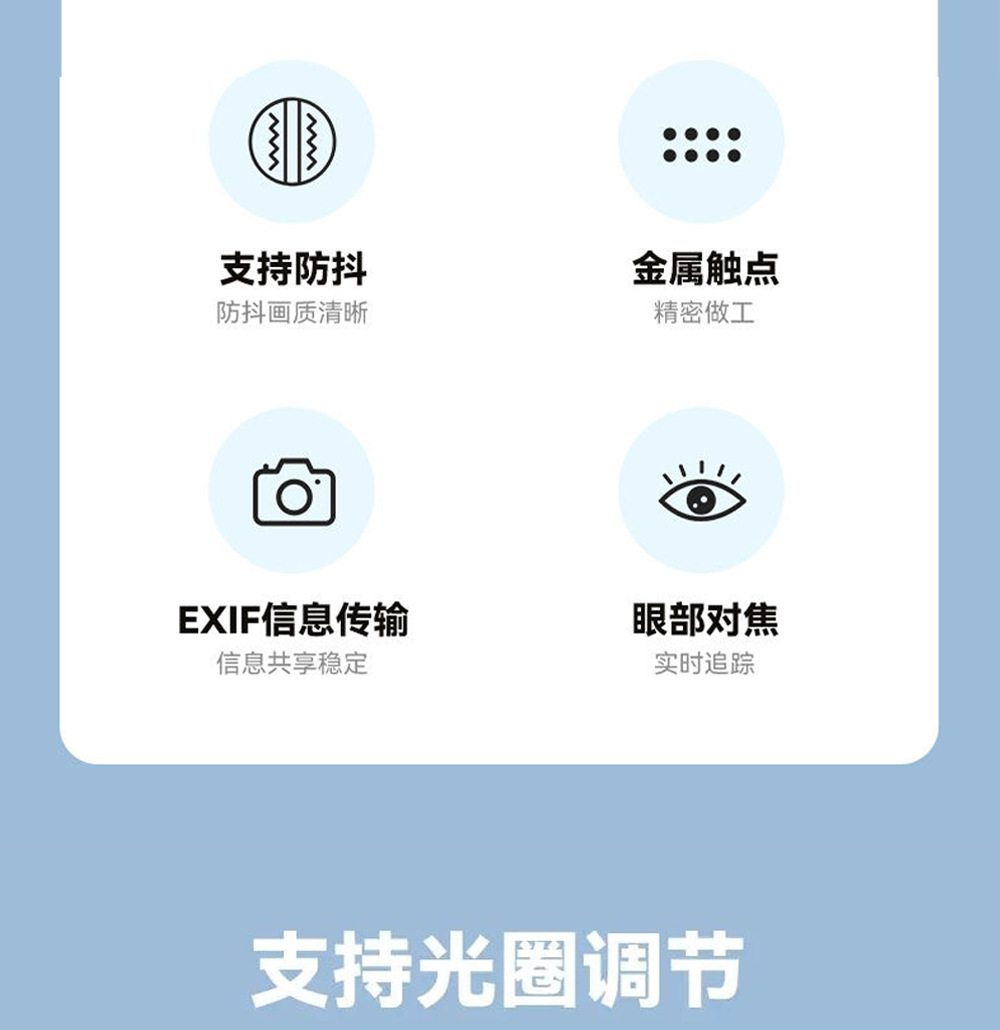 支持防抖
防抖画质清晰

金属触点
精密做工

EXIF信息传输
信息共享稳定

眼部对焦
实时追踪

支持光圈调节