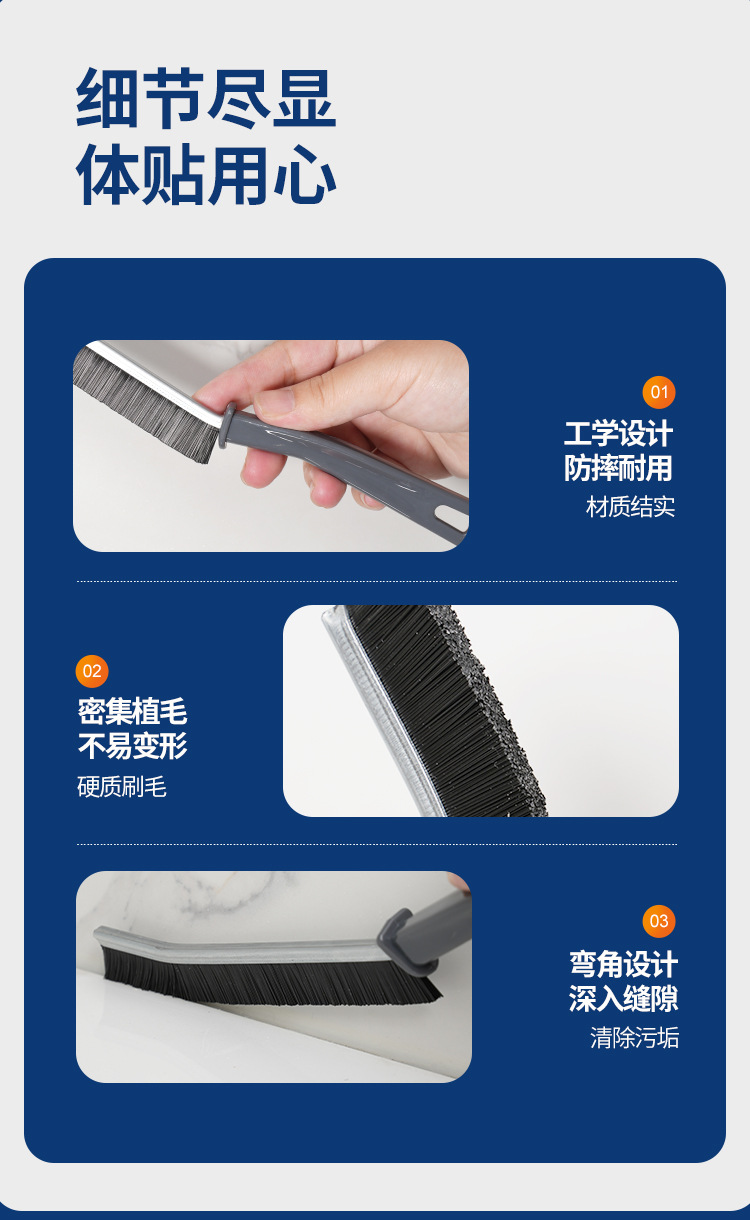 细节尽显
体贴用心

01
工学设计
防摔耐用
材质结实

02
密集植毛
不易变形
硬质刷毛

03
弯角设计
深入缝隙
清除污垢