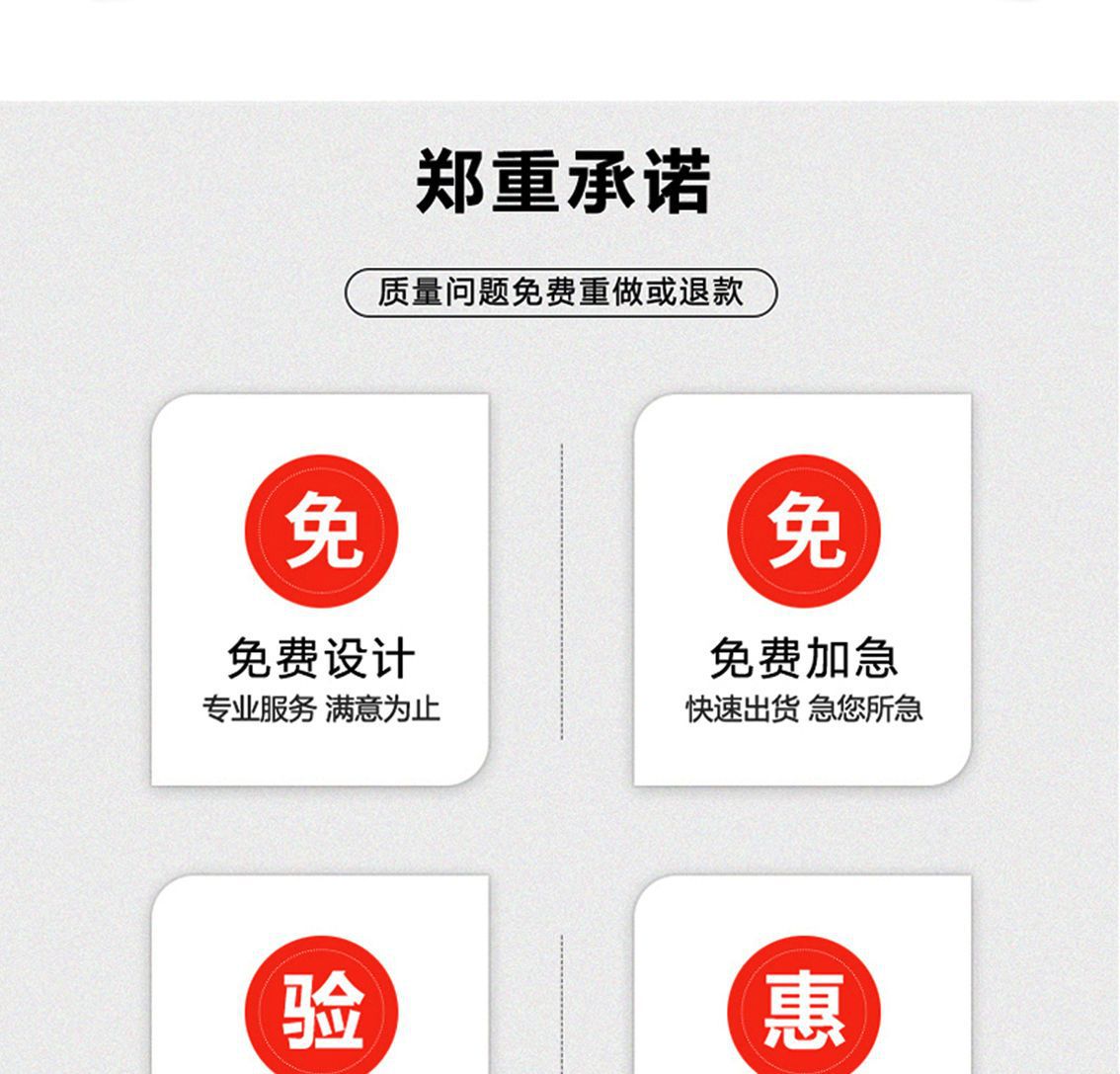 郑重承诺

质量问题免费重做或退款

免

免费设计

专业服务 满意为止

免

免费加急

快速出货 急您所急

验

惠