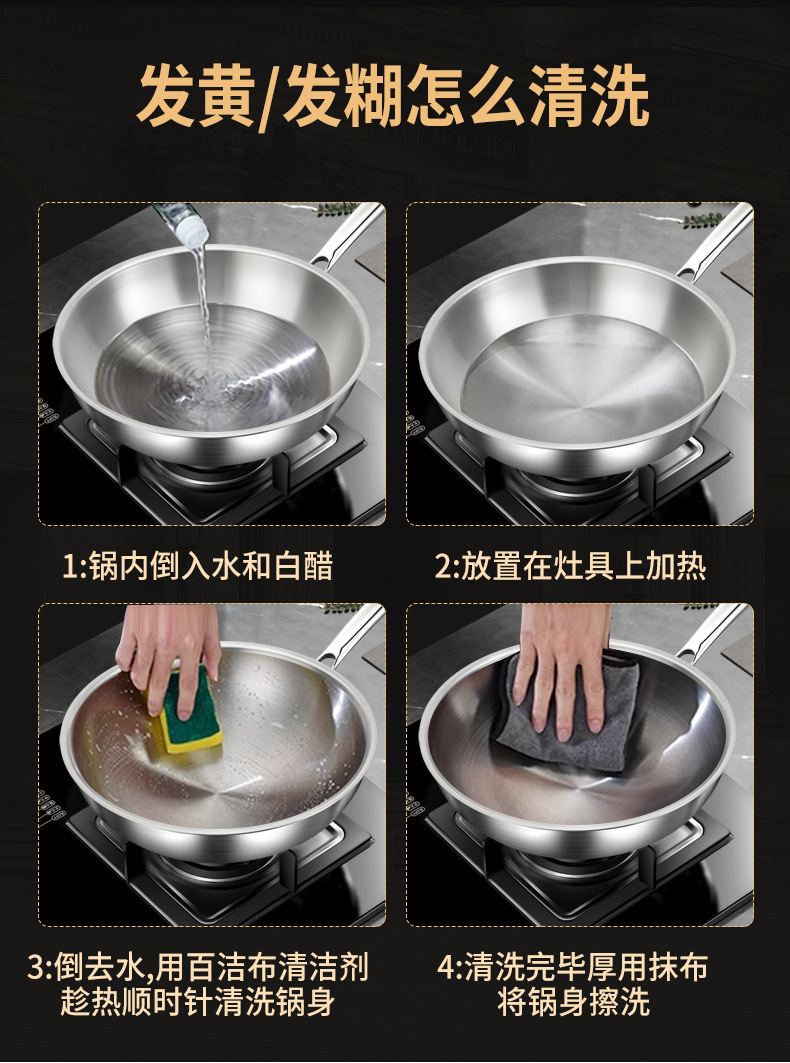 发黄/发糊怎么清洗

1:锅内倒入水和白醋

2:放置在灶具上加热

3:倒去水,用百洁布清洁剂趁热顺时针清洗锅身

4:清洗完毕厚用抹布将锅身擦洗