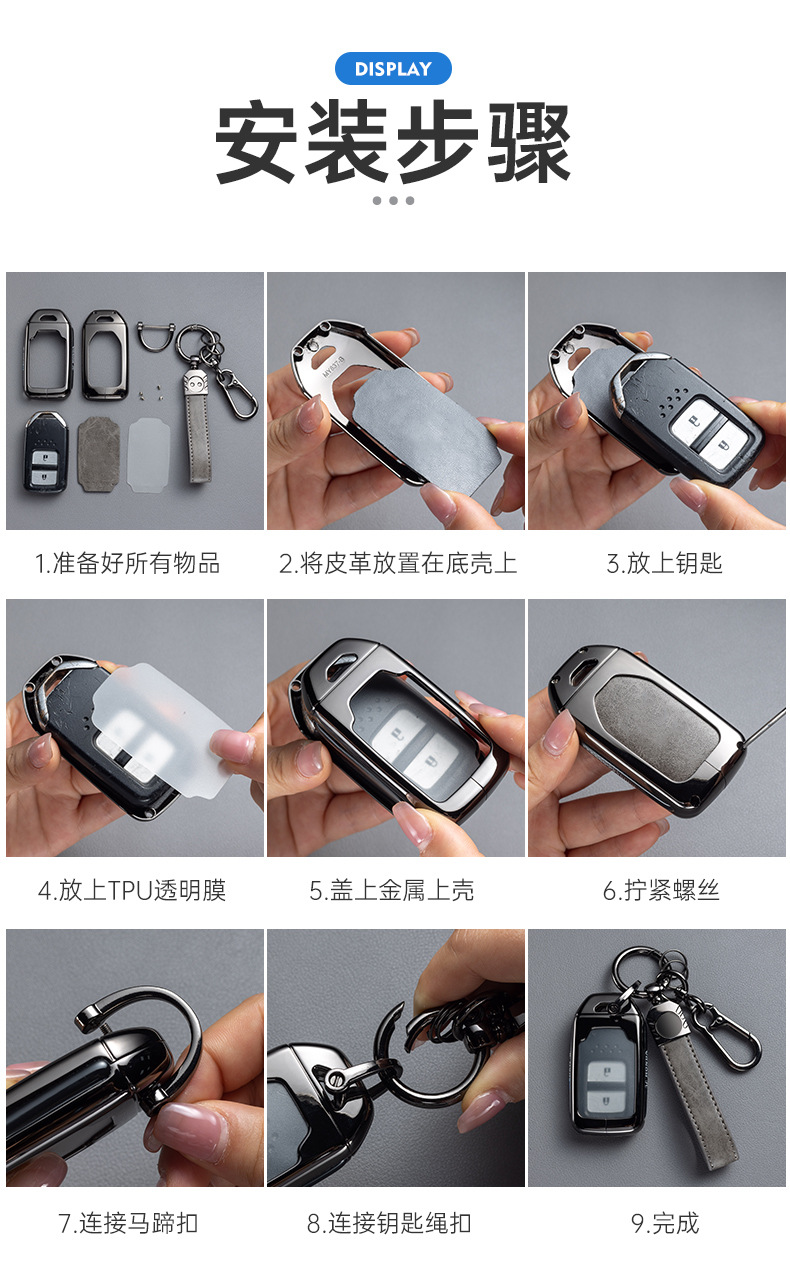 DISPLAY

安装步骤

1.准备好所有物品

2.将皮革放置在底壳上

3.放上钥匙

4.放上TPU透明膜

5.盖上金属上壳

6.拧紧螺丝

7.连接马蹄扣

8.连接钥匙绳扣

9.完成